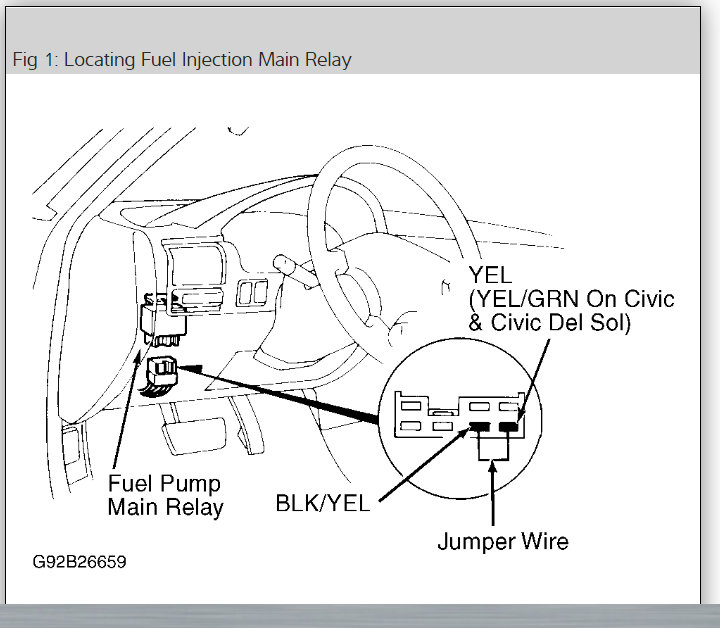 Fig 1: Locating Fuel Injection Main Relay

YEL
(YEL/GRN On Civic
& Civic Del Sol)

Fuel Pump
Main Relay

BLK/YEL

Jumper Wire

G92B26659