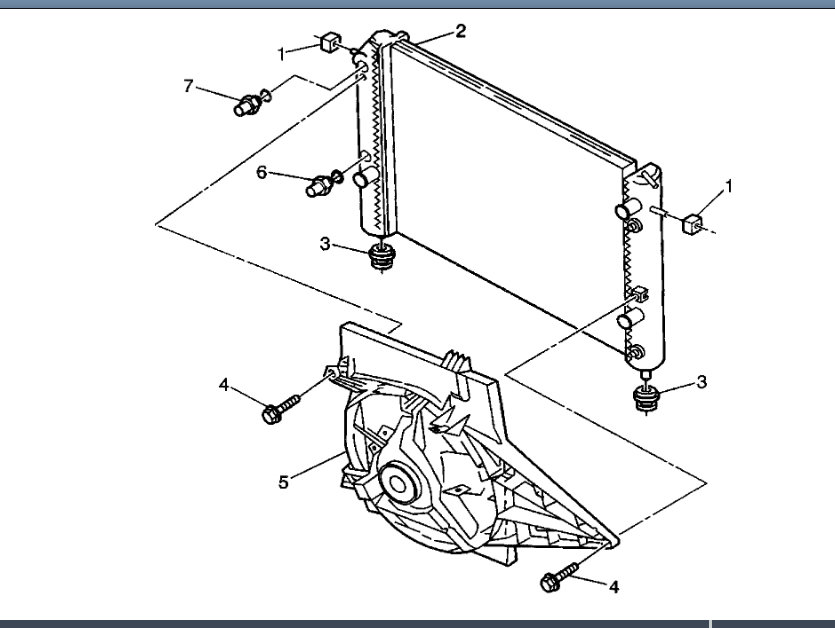 1
2
7
6
1
3
3
4
5
4