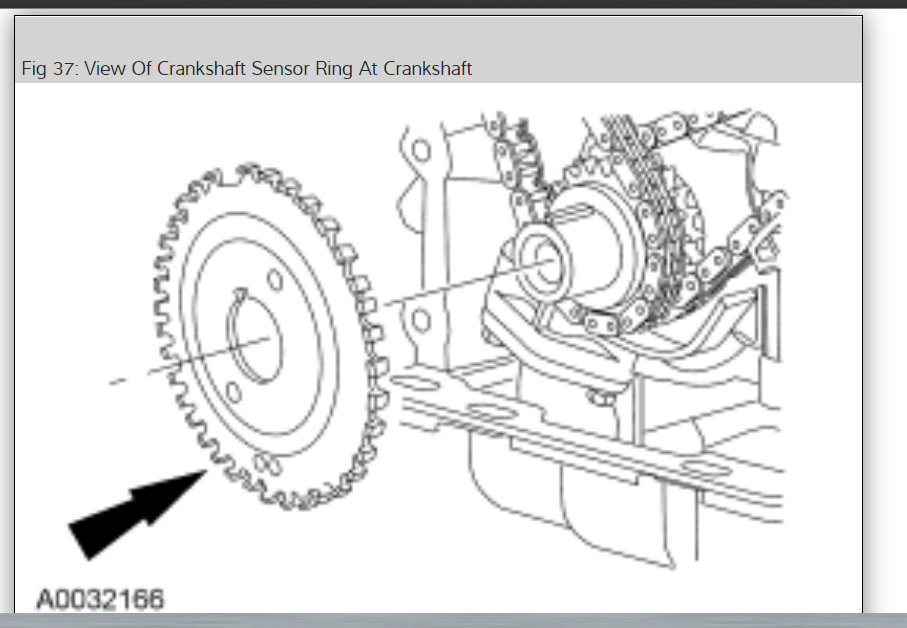 Fig 37: View Of Crankshaft Sensor Ring At Crankshaft

A0032166