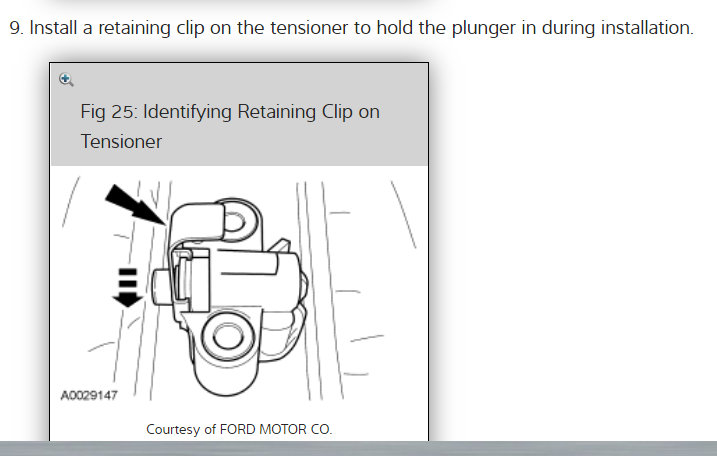 9. Install a retaining clip on the tensioner to hold the plunger in during installation.

Fig 25: Identifying Retaining Clip on Tensioner

A0029147

Courtesy of FORD MOTOR CO.