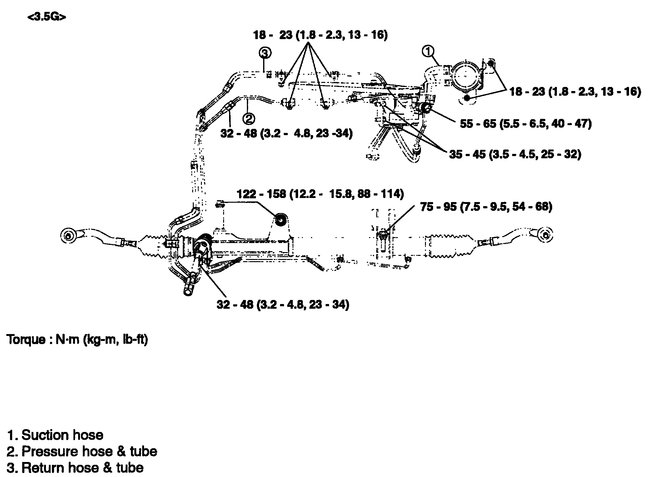 <3.5G>

18 - 23 (1.8 - 2.3, 13 - 16)

3

1

18 - 23 (1.8 - 2.3, 13 - 16)

2

55 - 65 (5.5 - 6.5, 40 - 47)

32 - 48 (3.2 - 4.8, 23 -34)

35 - 45 (3.5 - 4.5, 25 - 32)

122 - 158 (12.2 - 15.8, 88 - 114)

75 - 95 (7.5 - 9.5, 54 - 68)

32 - 48 (3.2 - 4.8, 23 - 34)

Torque : N·m (kg-m, lb-ft)

1. Suction hose
2. Pressure hose & tube
3. Return hose & tube