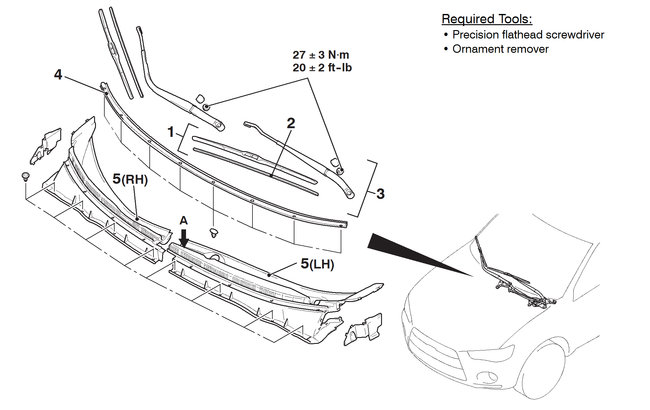 Required Tools:
• Precision flathead screwdriver
• Ornament remover

27 ± 3 N·m
20 ± 2 ft-lb

4

1

2

3

5(RH)

A

5(LH)