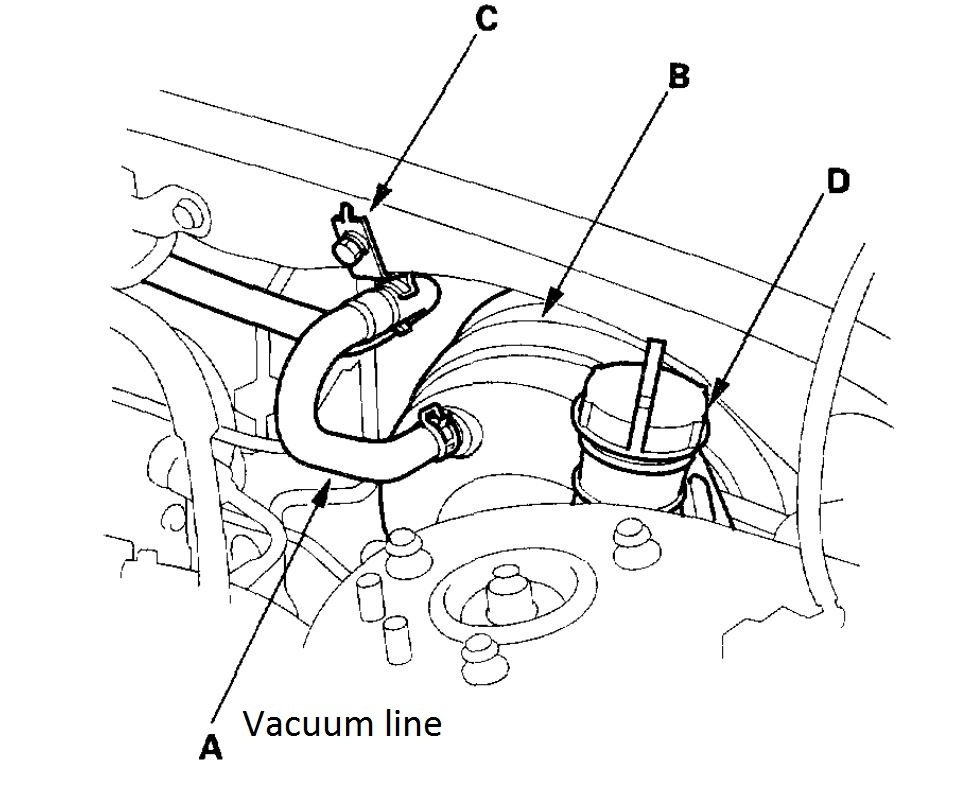 C
B
D
A
Vacuum line