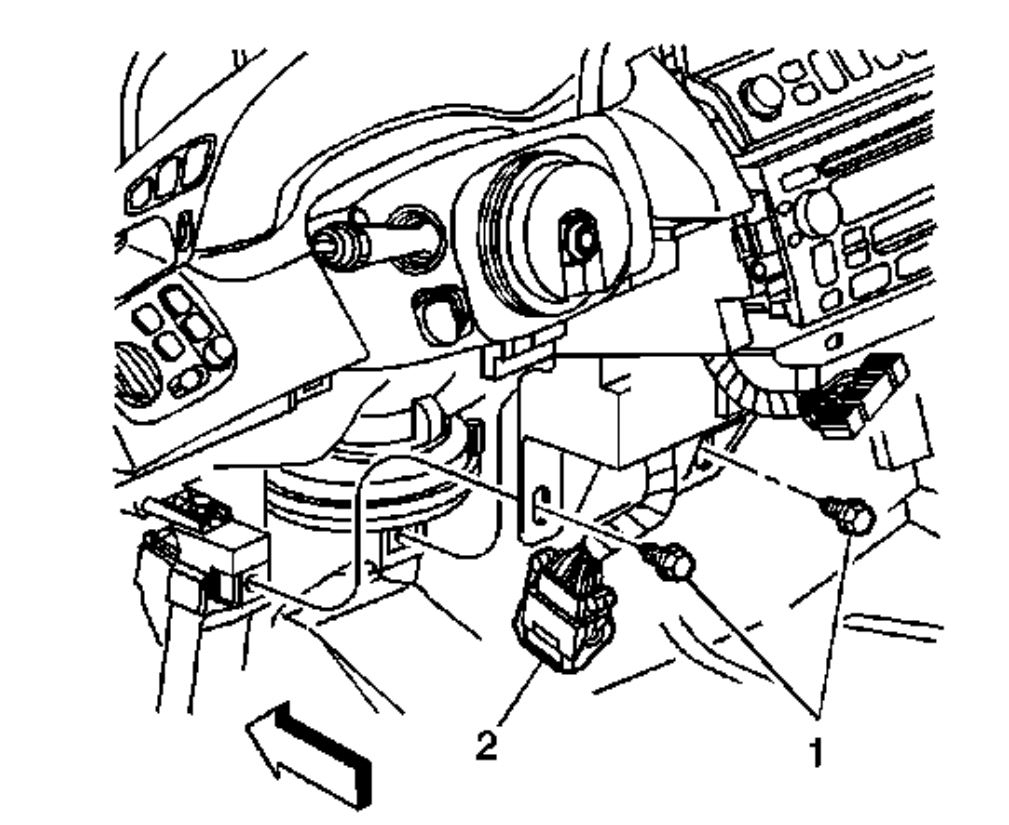 2

1