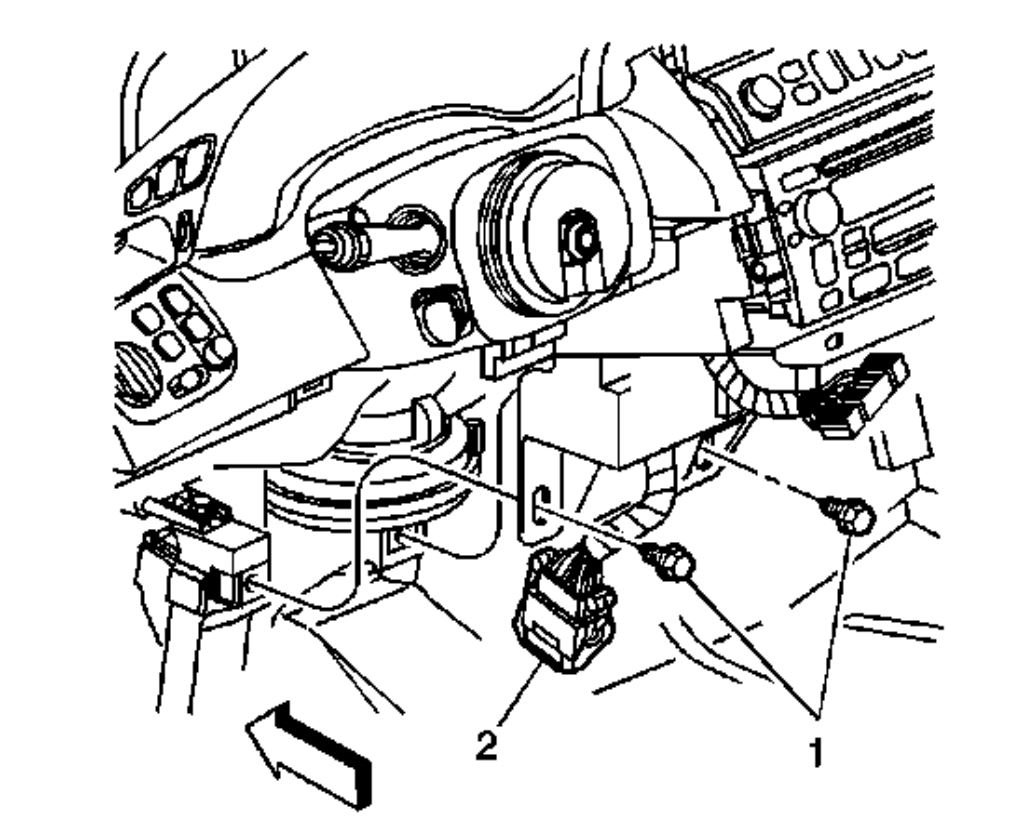 2
1