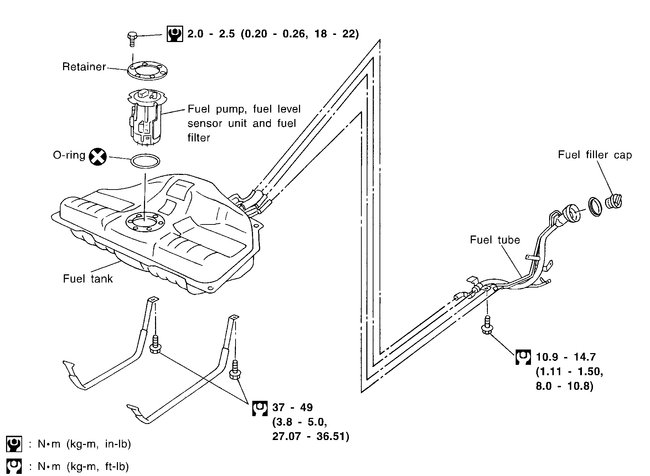 2.0 - 2.5 (0.20 - 0.26, 18 - 22)

Retainer

Fuel pump, fuel level sensor unit and fuel filter

O-ring

Fuel filler cap

Fuel tube

Fuel tank

10.9 - 14.7 (1.11 - 1.50, 8.0 - 10.8)

37 - 49 (3.8 - 5.0, 27.07 - 36.51)

: N•m (kg-m, in-lb)

: N•m (kg-m, ft-lb)