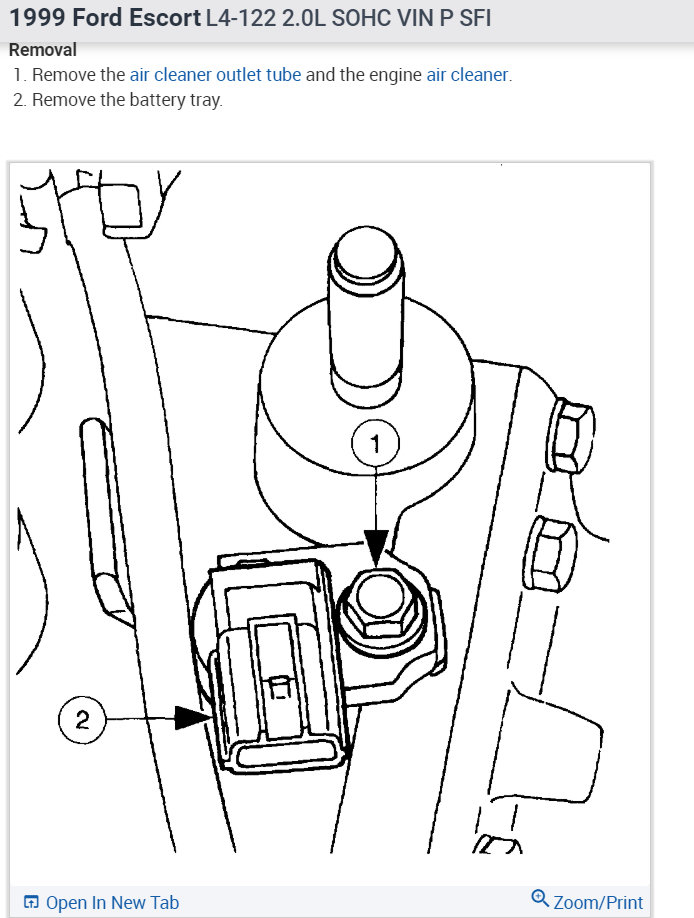 1999 Ford Escort L4-122 2.0L SOHC VIN P SFI

Removal

1. Remove the air cleaner outlet tube and the engine air cleaner.
2. Remove the battery tray.

1

2

Open In New Tab

Zoom/Print