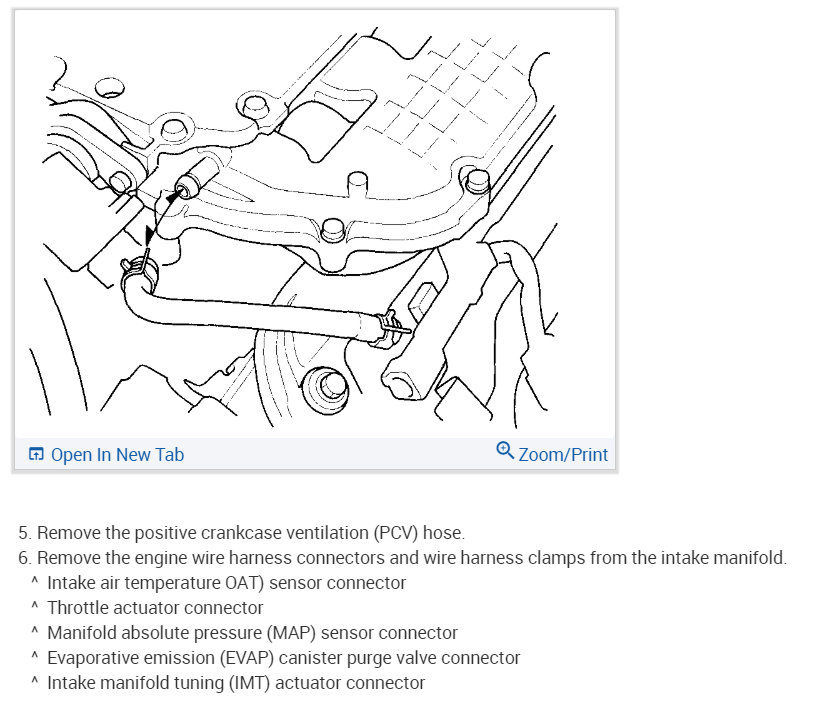 Open In New Tab

Zoom/Print

5. Remove the positive crankcase ventilation (PCV) hose.
6. Remove the engine wire harness connectors and wire harness clamps from the intake manifold.
^ Intake air temperature OAT) sensor connector
^ Throttle actuator connector
^ Manifold absolute pressure (MAP) sensor connector
^ Evaporative emission (EVAP) canister purge valve connector
^ Intake manifold tuning (IMT) actuator connector