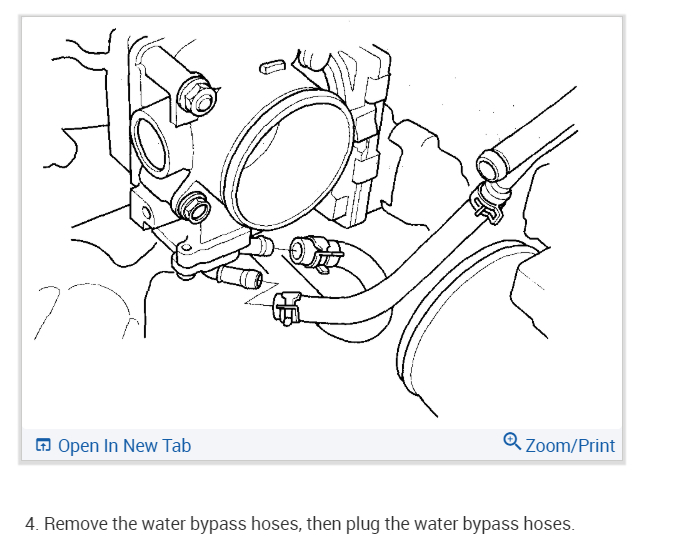 Open In New Tab Zoom/Print

4. Remove the water bypass hoses, then plug the water bypass hoses.