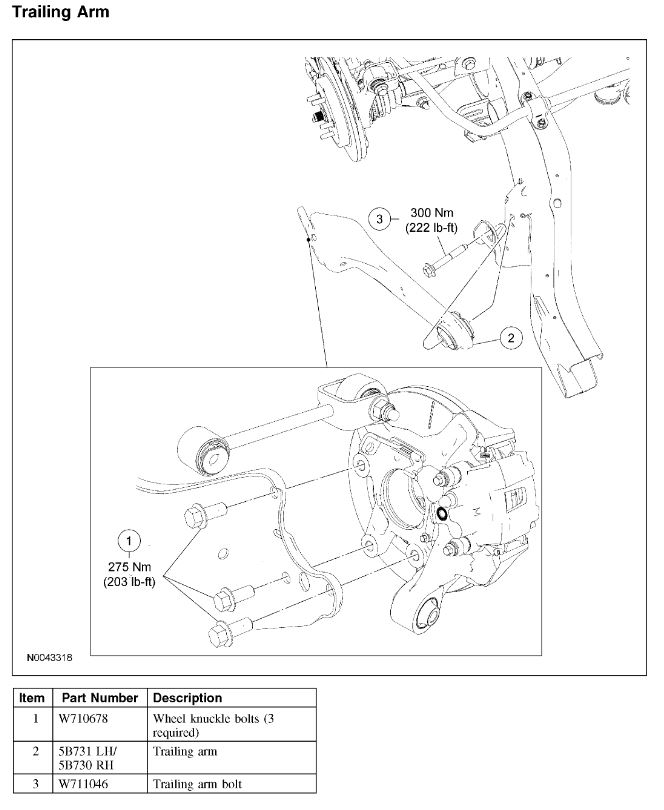 Trailing Arm

3 300 Nm (222 lb-ft)

2

1 275 Nm (203 lb-ft)

N0043318

| Item | Part Number | Description |
|---|---|---|
| 1 | W710678 | Wheel knuckle bolts (3 required) |
| 2 | 5B731 LH/ 5B730 RH | Trailing arm |
| 3 | W711046 | Trailing arm bolt |