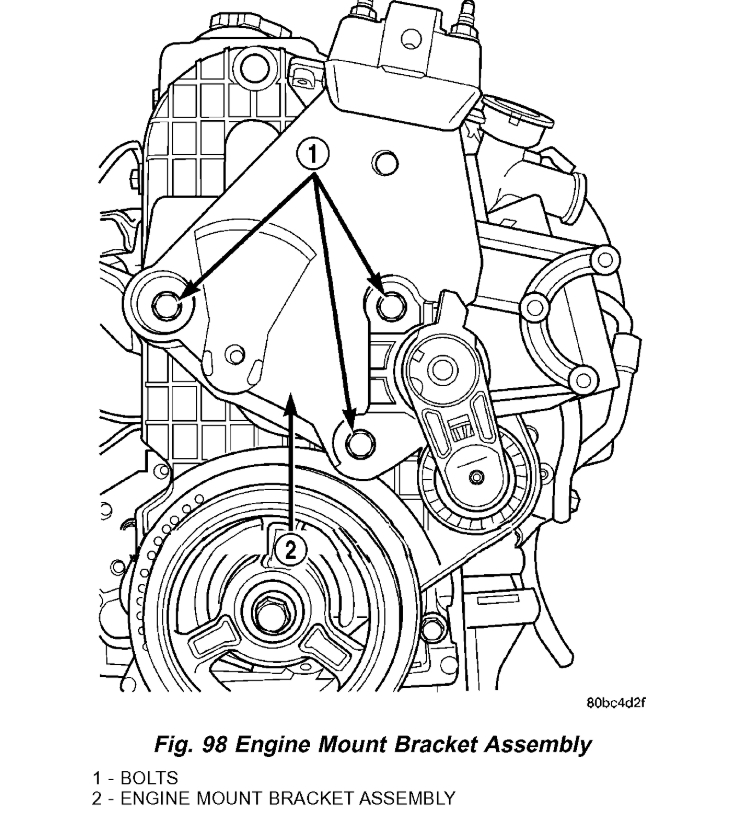 1

2

80bc4d2f

Fig. 98 Engine Mount Bracket Assembly

1 - BOLTS
2 - ENGINE MOUNT BRACKET ASSEMBLY