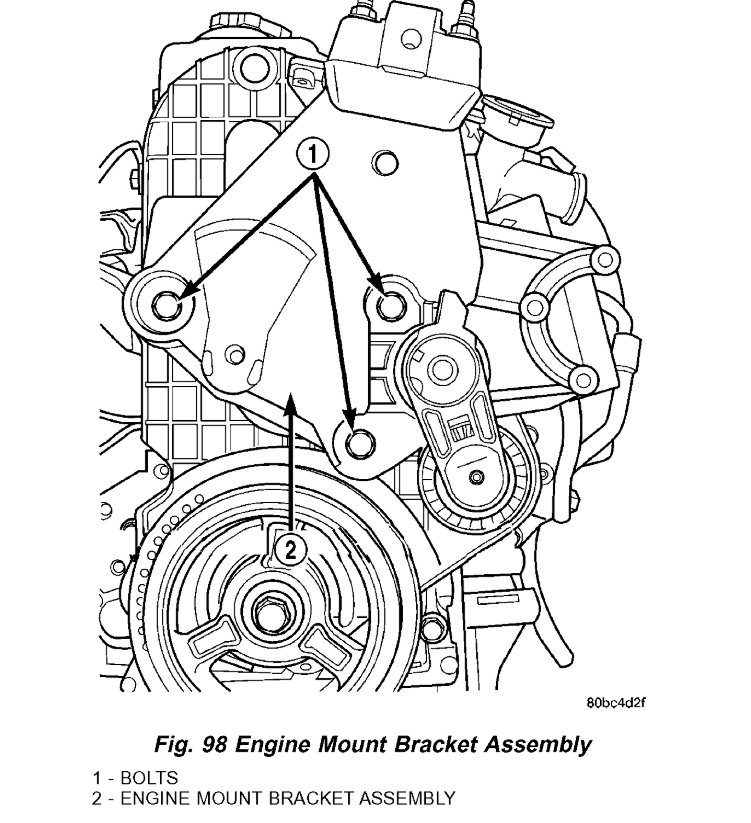 1

2

80bc4d2f

Fig. 98 Engine Mount Bracket Assembly

1 - BOLTS
2 - ENGINE MOUNT BRACKET ASSEMBLY