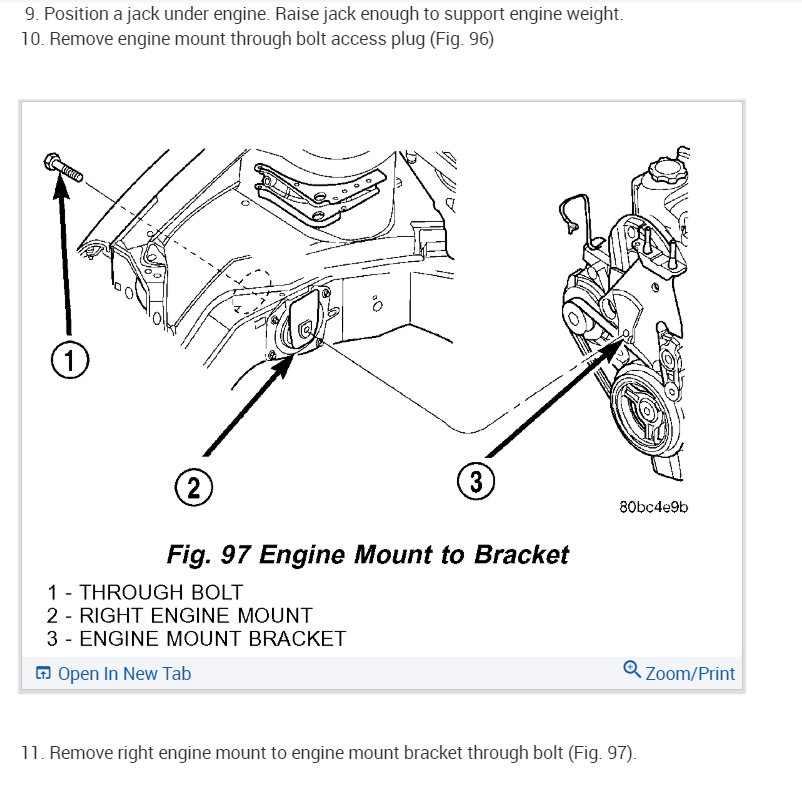 9. Position a jack under engine. Raise jack enough to support engine weight.
10. Remove engine mount through bolt access plug (Fig. 96)

1

2

3

80bc4e9b

Fig. 97 Engine Mount to Bracket

1 - THROUGH BOLT
2 - RIGHT ENGINE MOUNT
3 - ENGINE MOUNT BRACKET

Open In New Tab

Zoom/Print

11. Remove right engine mount to engine mount bracket through bolt (Fig. 97).