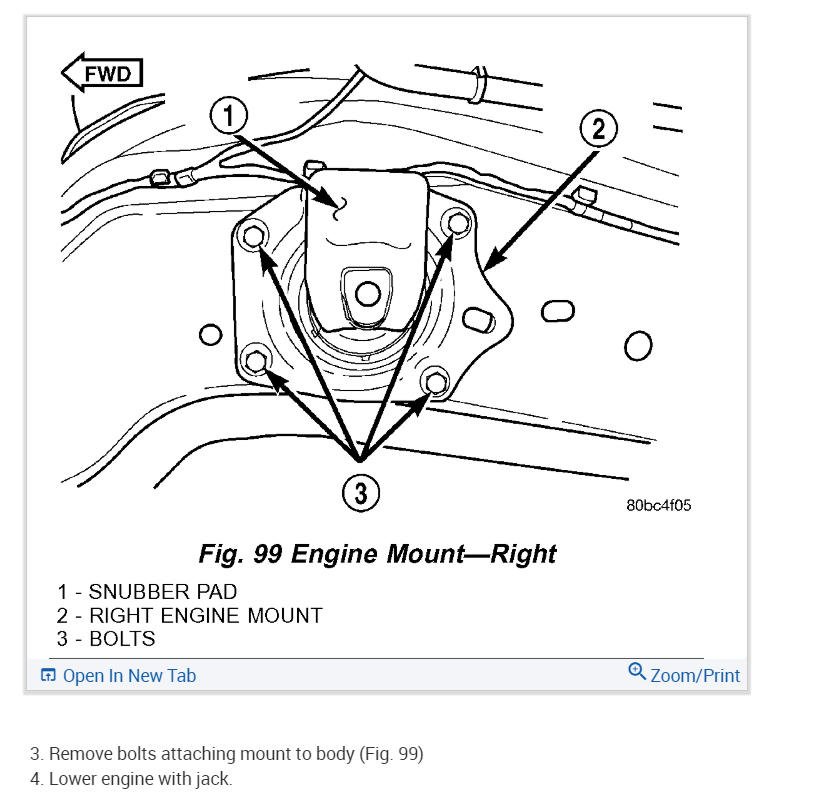 FWD

1

2

3

80bc4f05

Fig. 99 Engine Mount—Right

1 - SNUBBER PAD
2 - RIGHT ENGINE MOUNT
3 - BOLTS

Open In New Tab

Zoom/Print

3. Remove bolts attaching mount to body (Fig. 99)
4. Lower engine with jack.