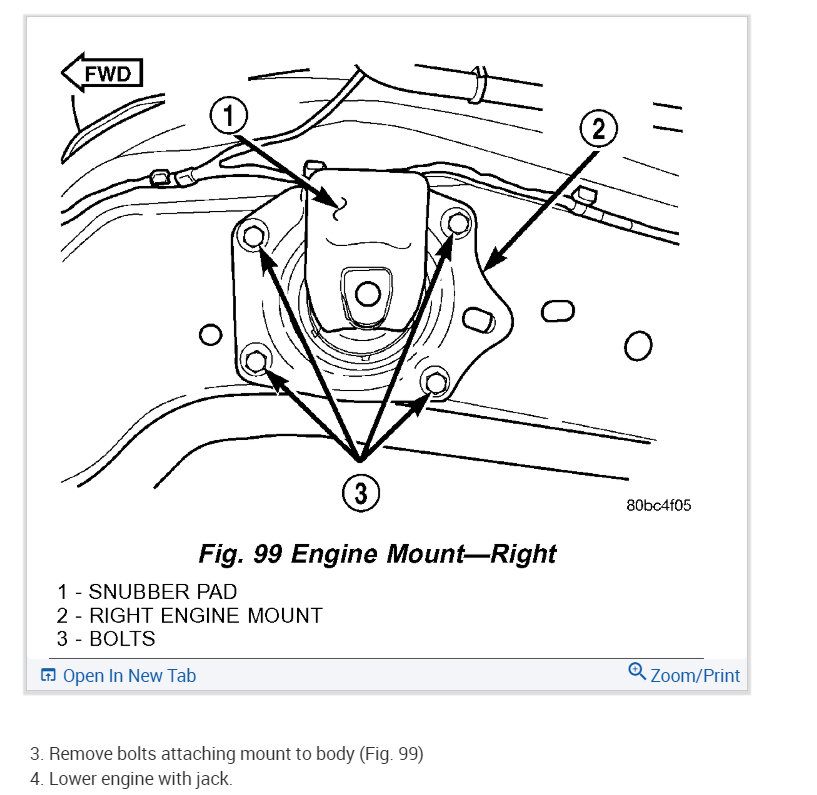 FWD

1

2

3

80bc4f05

Fig. 99 Engine Mount—Right

1 - SNUBBER PAD
2 - RIGHT ENGINE MOUNT
3 - BOLTS

Open In New Tab

Zoom/Print

3. Remove bolts attaching mount to body (Fig. 99)
4. Lower engine with jack.