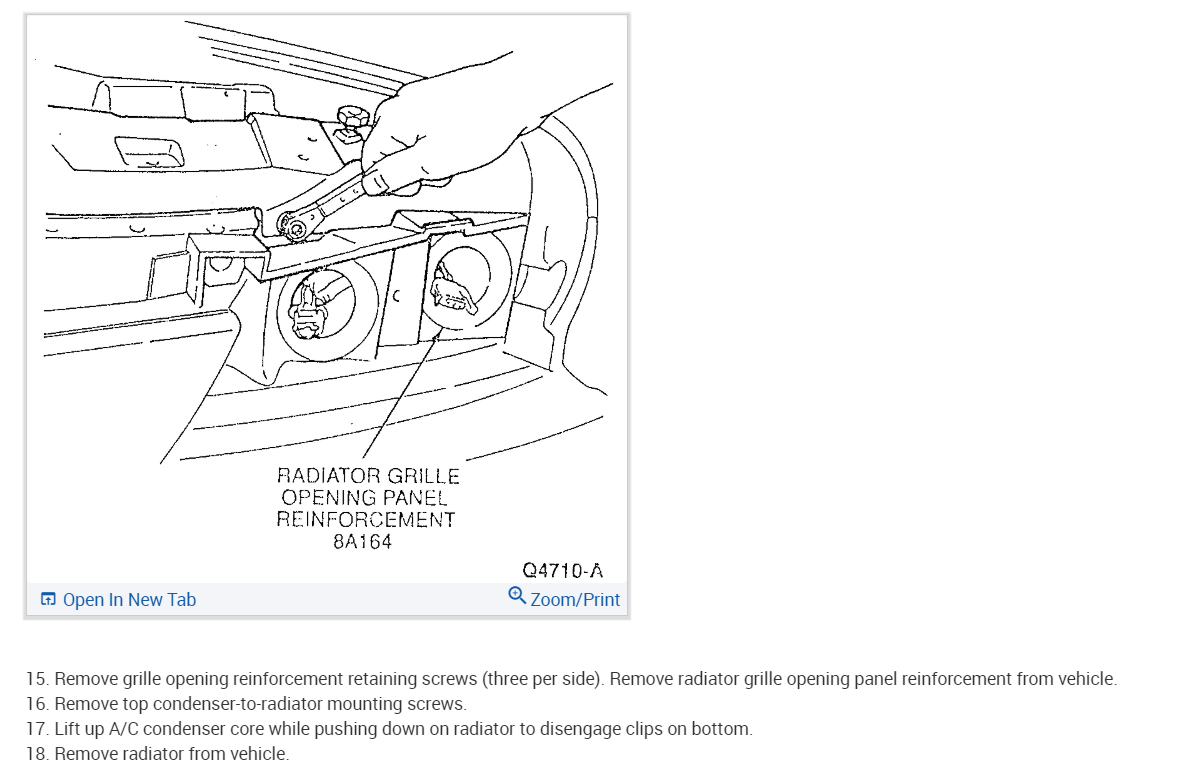 RADIATOR GRILLE OPENING PANEL REINFORCEMENT 8A164

Q4710-A

Open In New Tab

Zoom/Print

15. Remove grille opening reinforcement retaining screws (three per side). Remove radiator grille opening panel reinforcement from vehicle.
16. Remove top condenser-to-radiator mounting screws.
17. Lift up A/C condenser core while pushing down on radiator to disengage clips on bottom.
18. Remove radiator from vehicle.