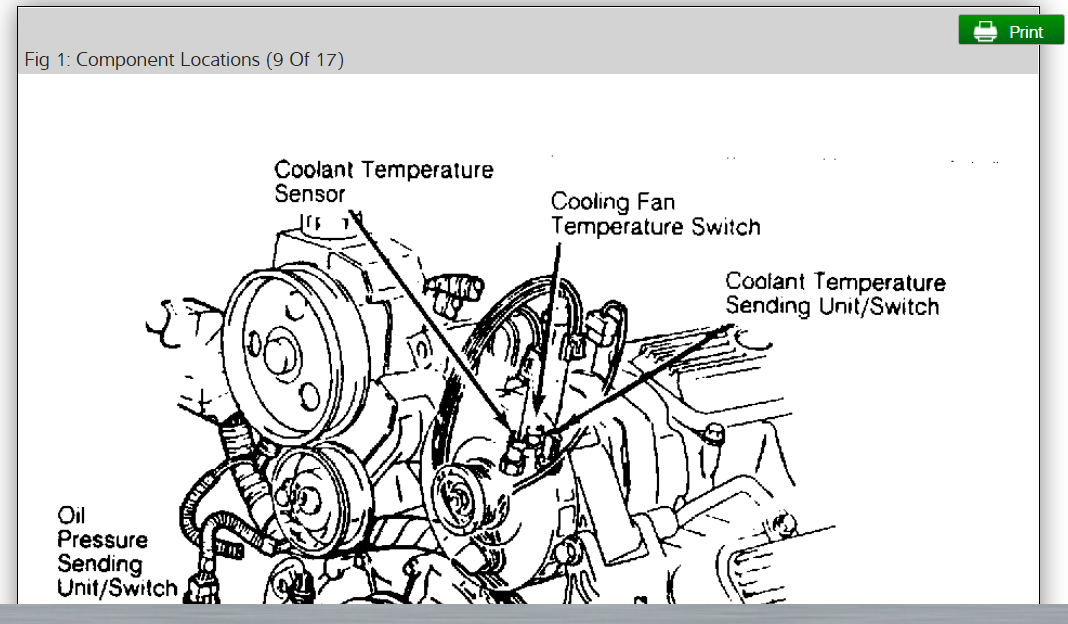 Print

Fig 1: Component Locations (9 Of 17)

Coolant Temperature Sensor

Cooling Fan Temperature Switch

Coolant Temperature Sending Unit/Switch

Oil Pressure Sending Unit/Switch