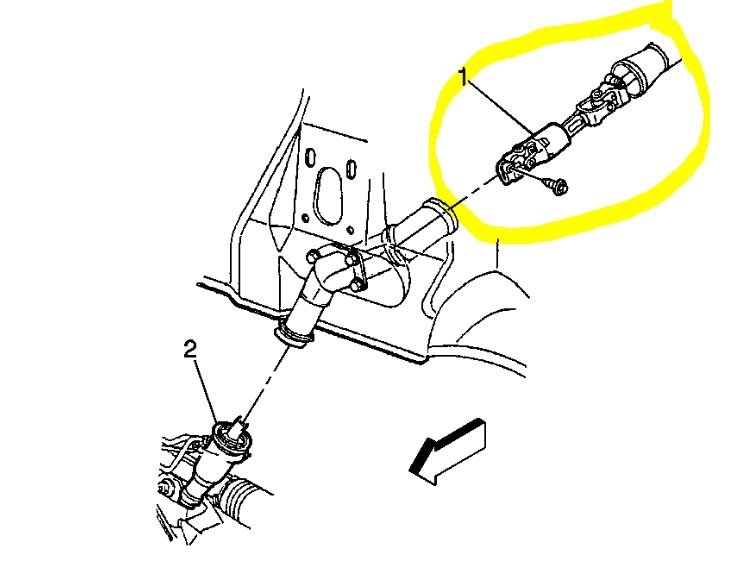 1

2