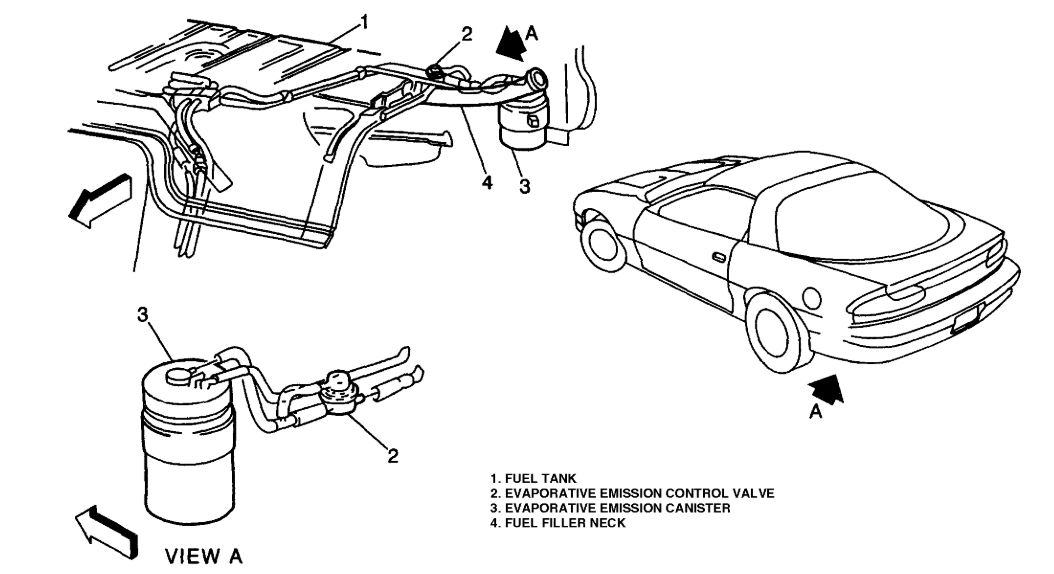 1
2
A
4
3
A
3
2
VIEW A

1. FUEL TANK
2. EVAPORATIVE EMISSION CONTROL VALVE
3. EVAPORATIVE EMISSION CANISTER
4. FUEL FILLER NECK