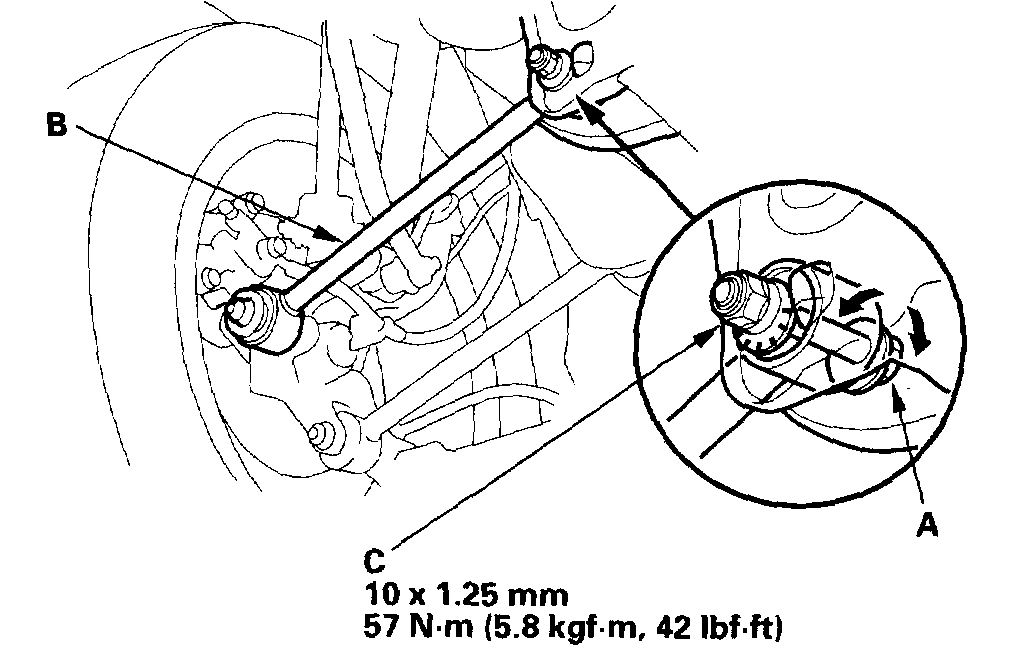 B

A

C
10 x 1.25 mm
57 N·m (5.8 kgf·m, 42 lbf·ft)