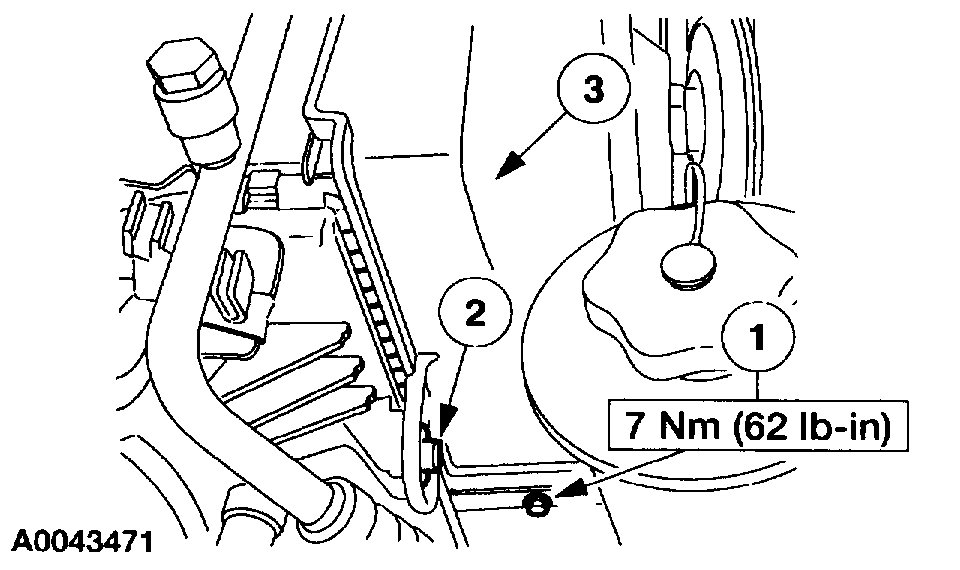 3

2

1

7 Nm (62 lb-in)

A0043471