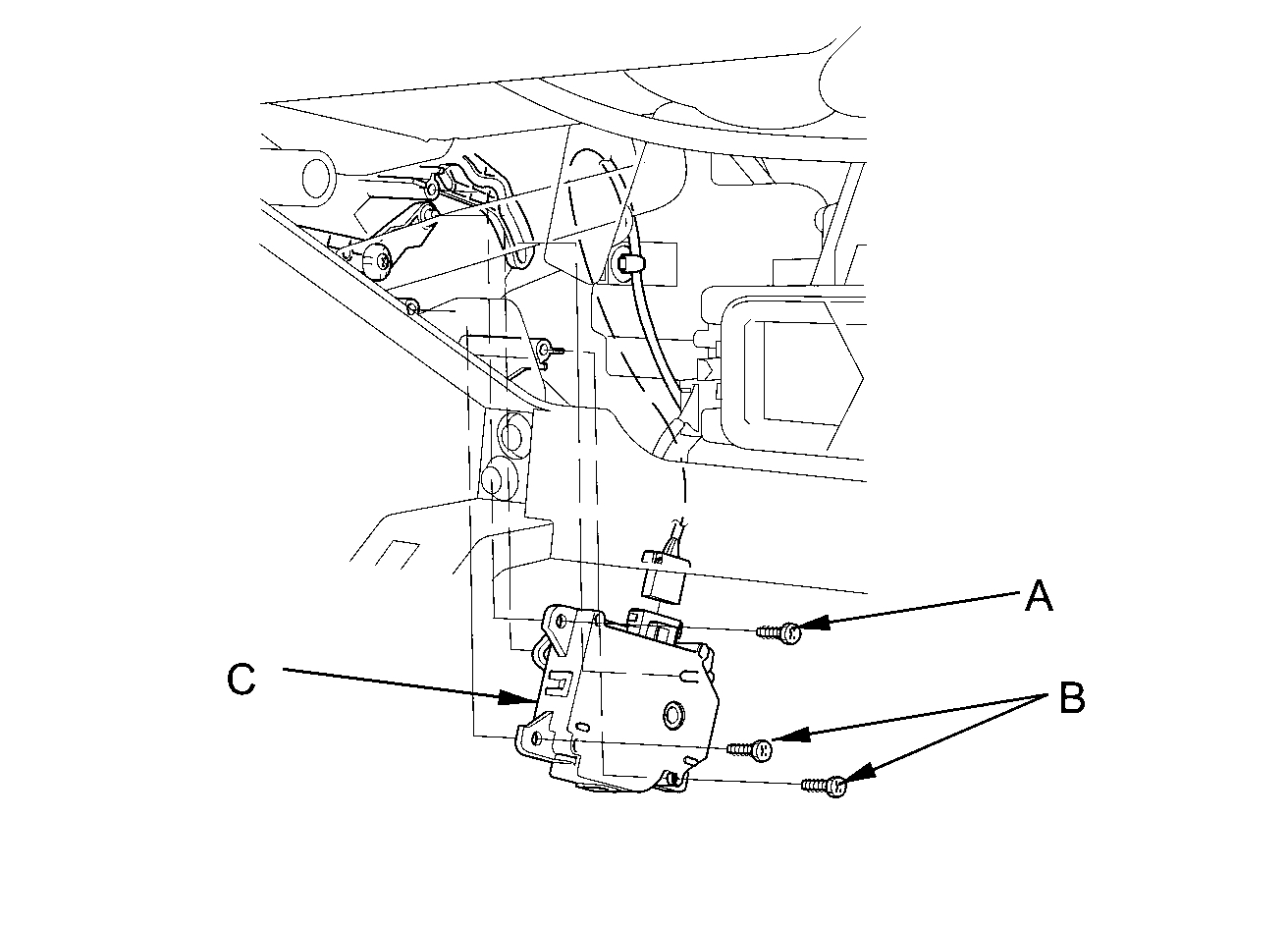 A
C
B