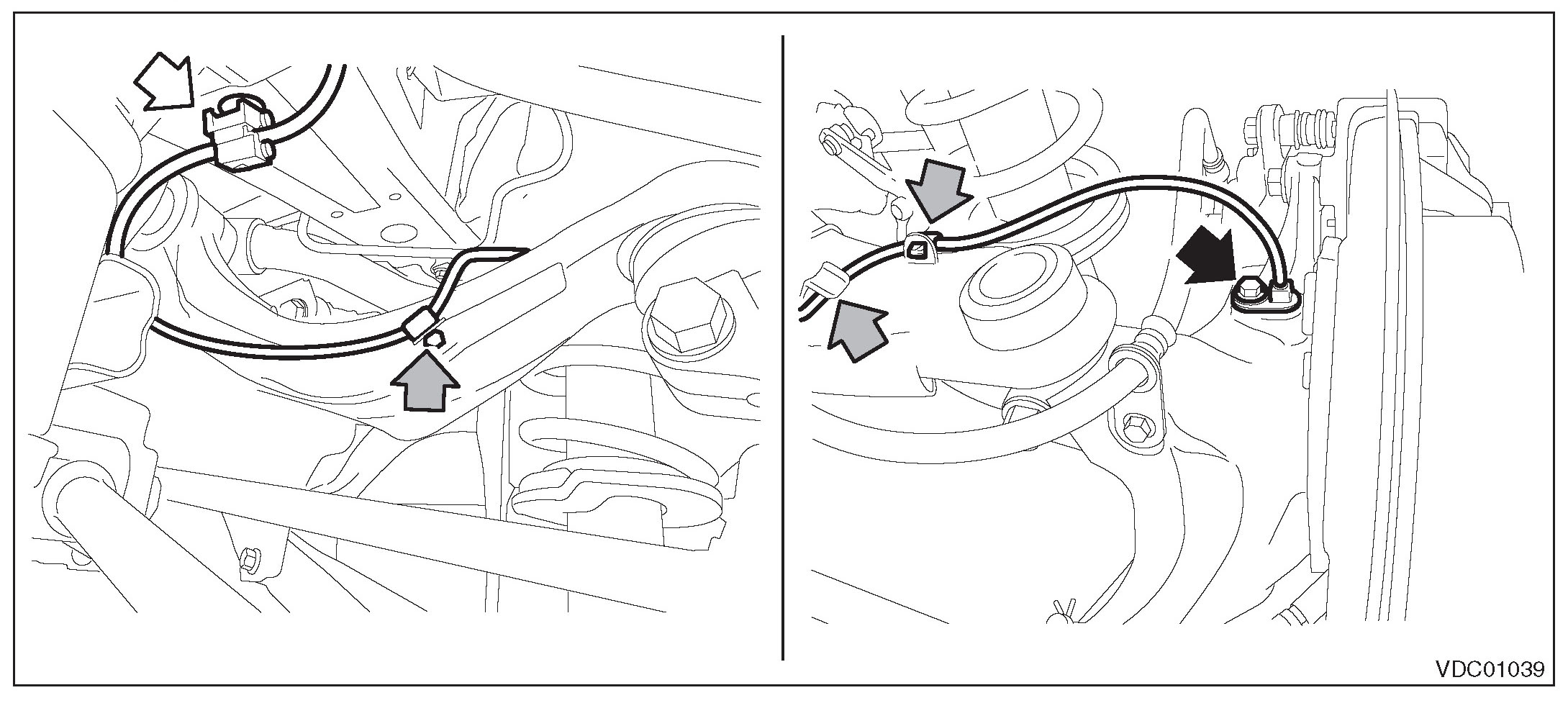 VDC01039