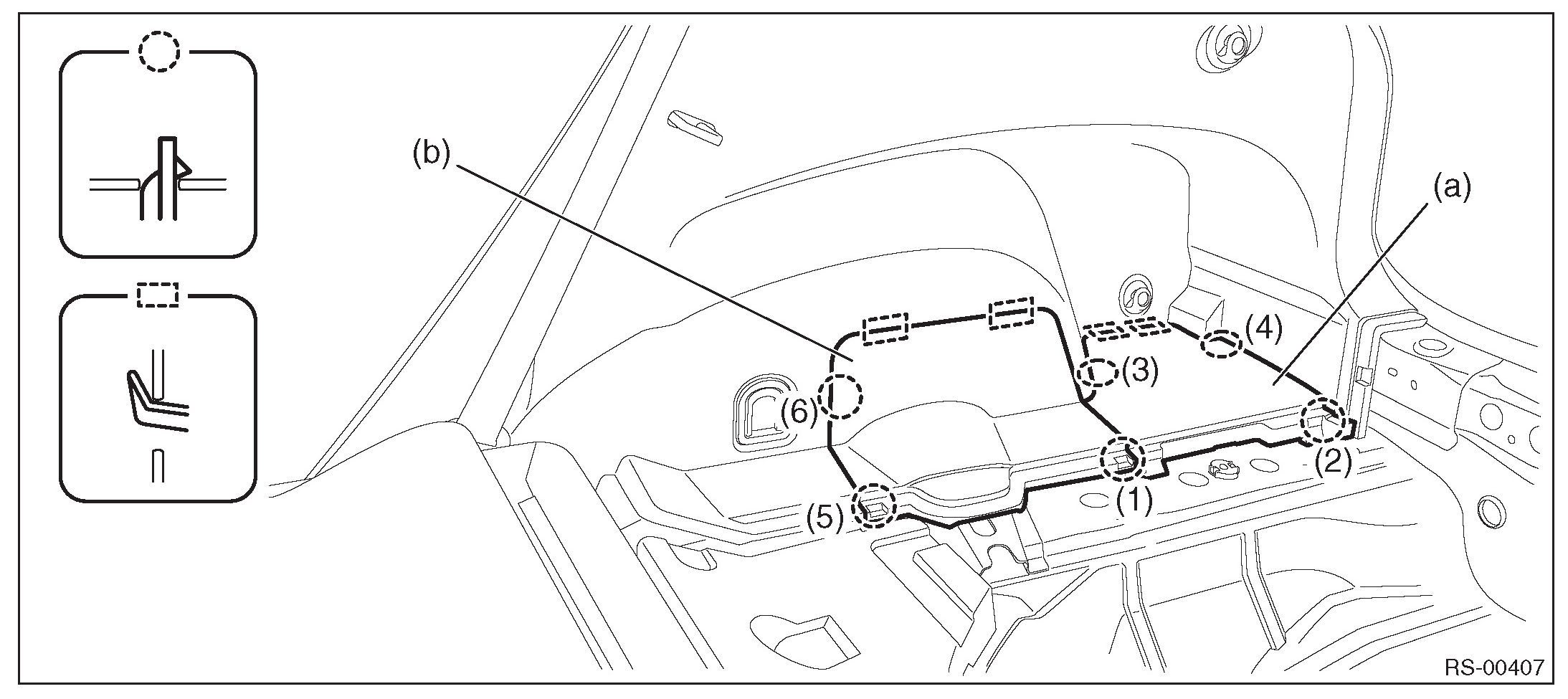 (b)
(a)
(4)
(3)
(6)
(2)
(1)
(5)
RS-00407