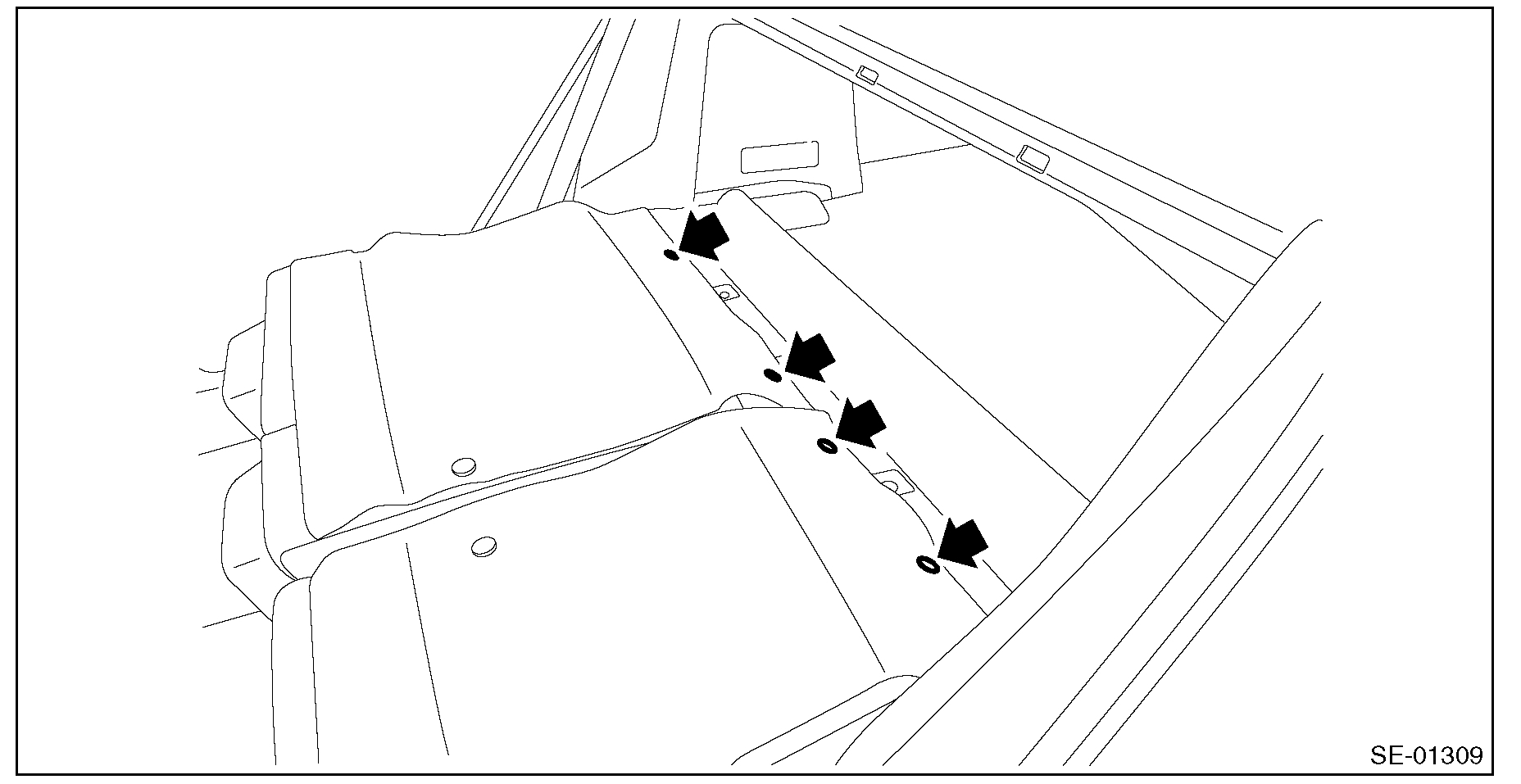 SE-01309