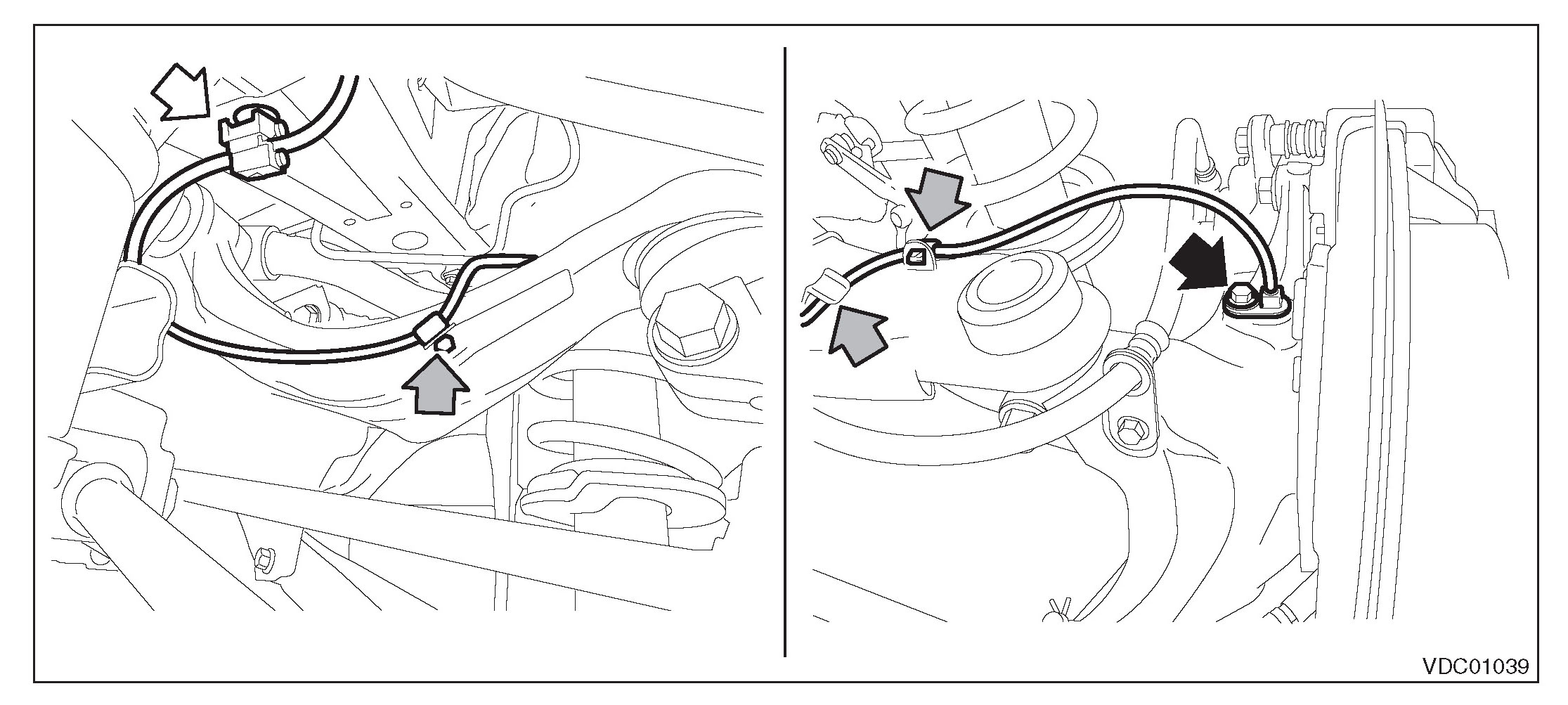 VDC01039