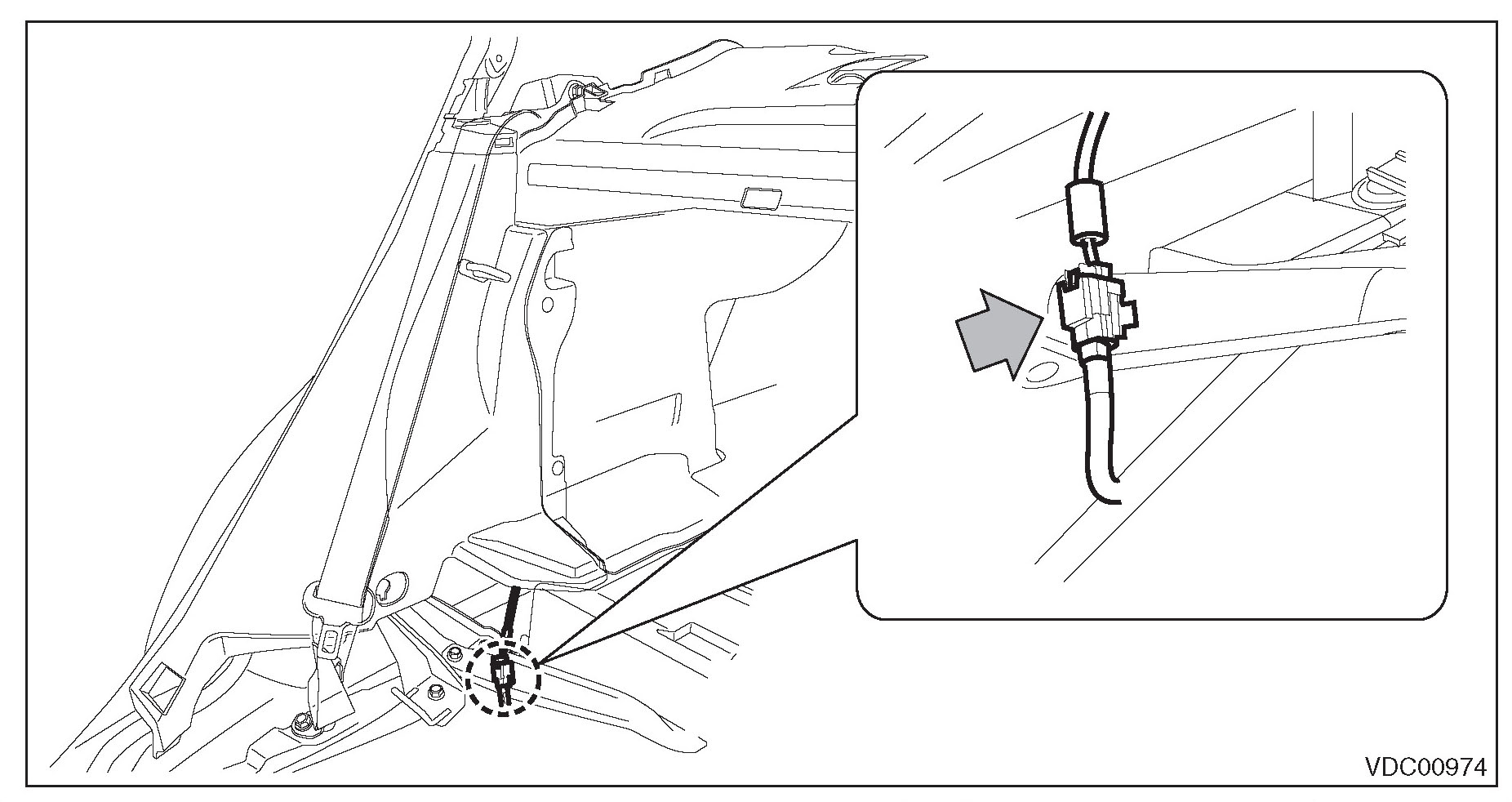 VDC00974