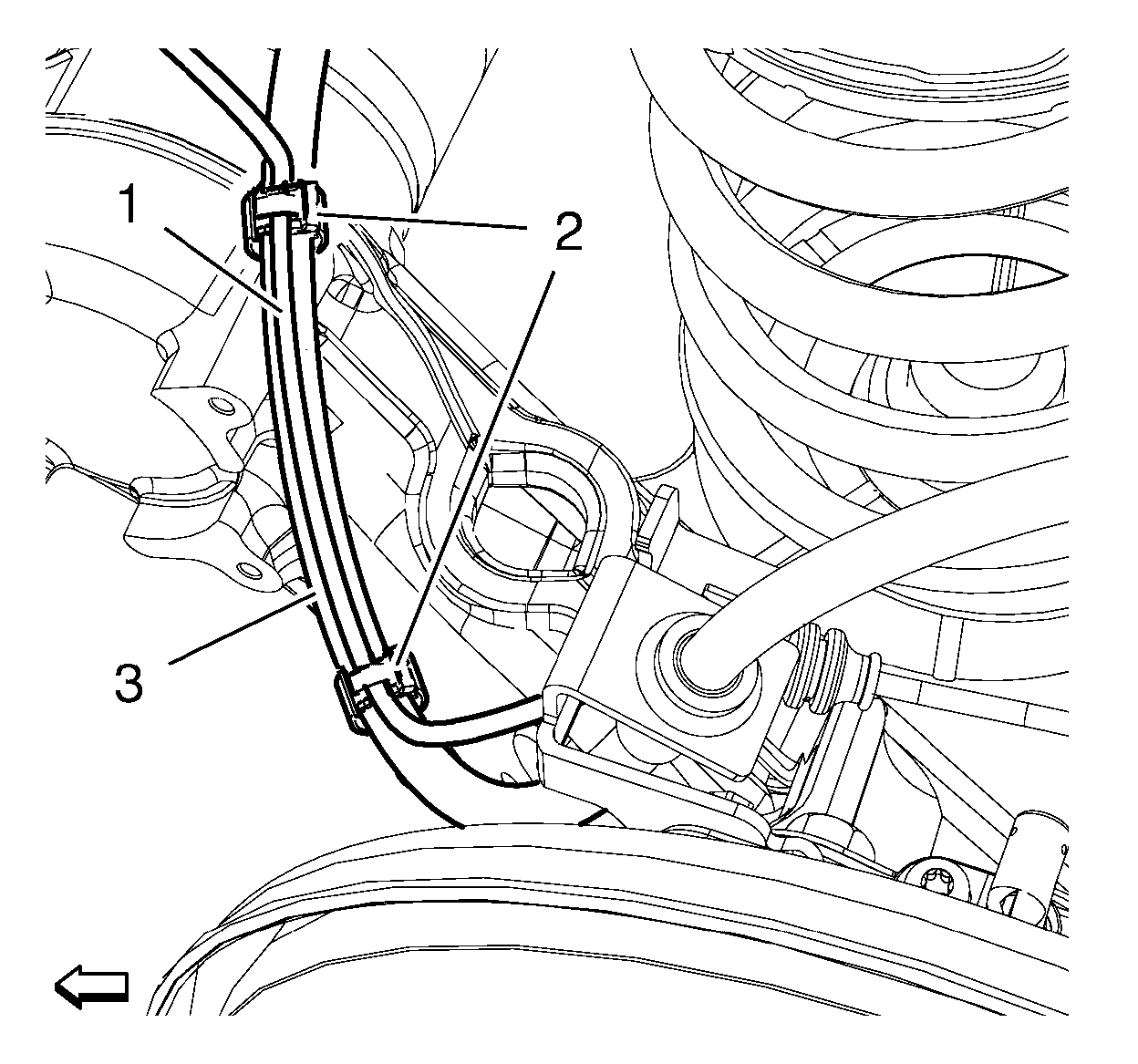 1
2
3