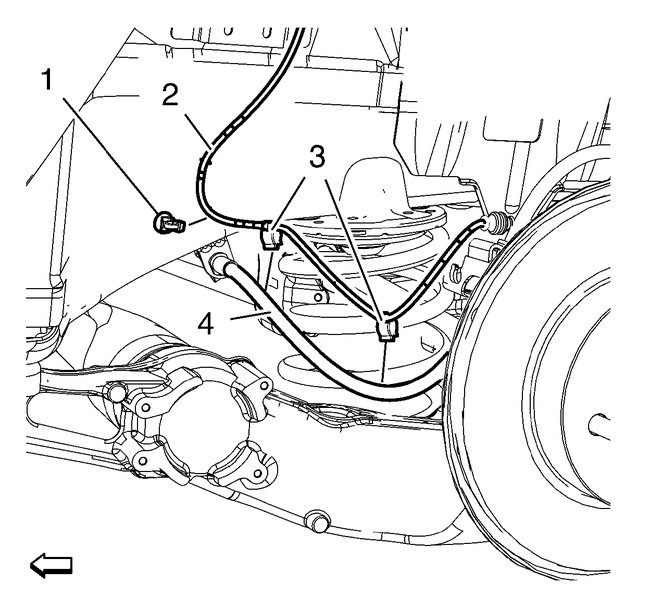 1
2
3
4