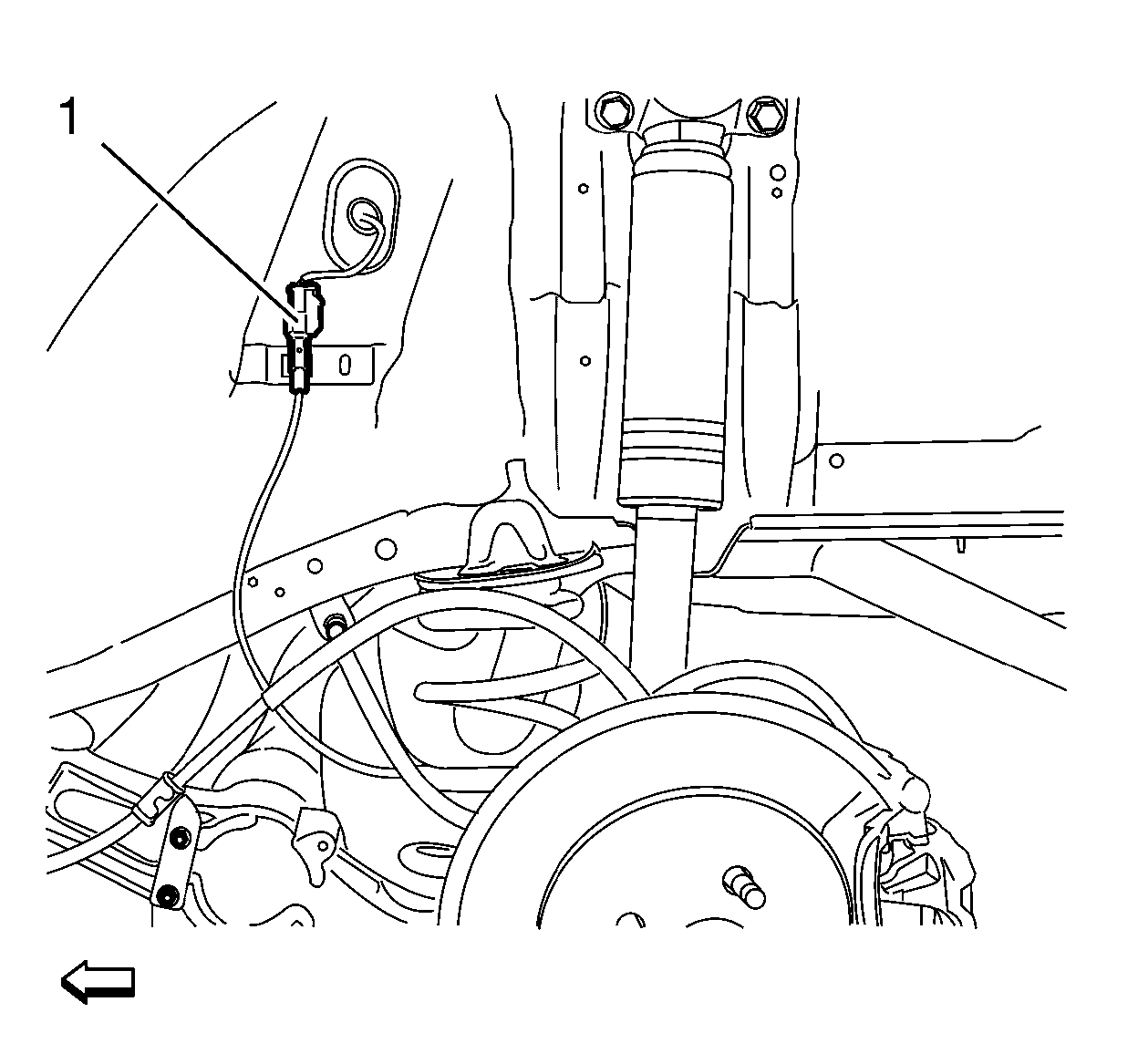 1