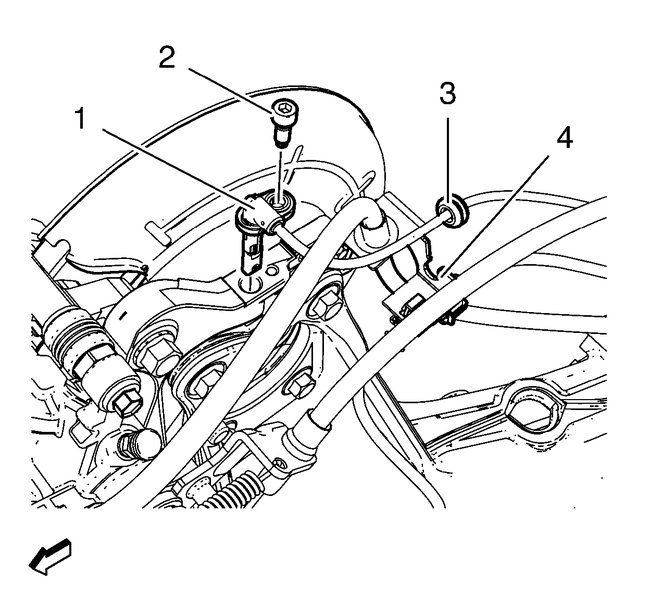 2
1
3
4