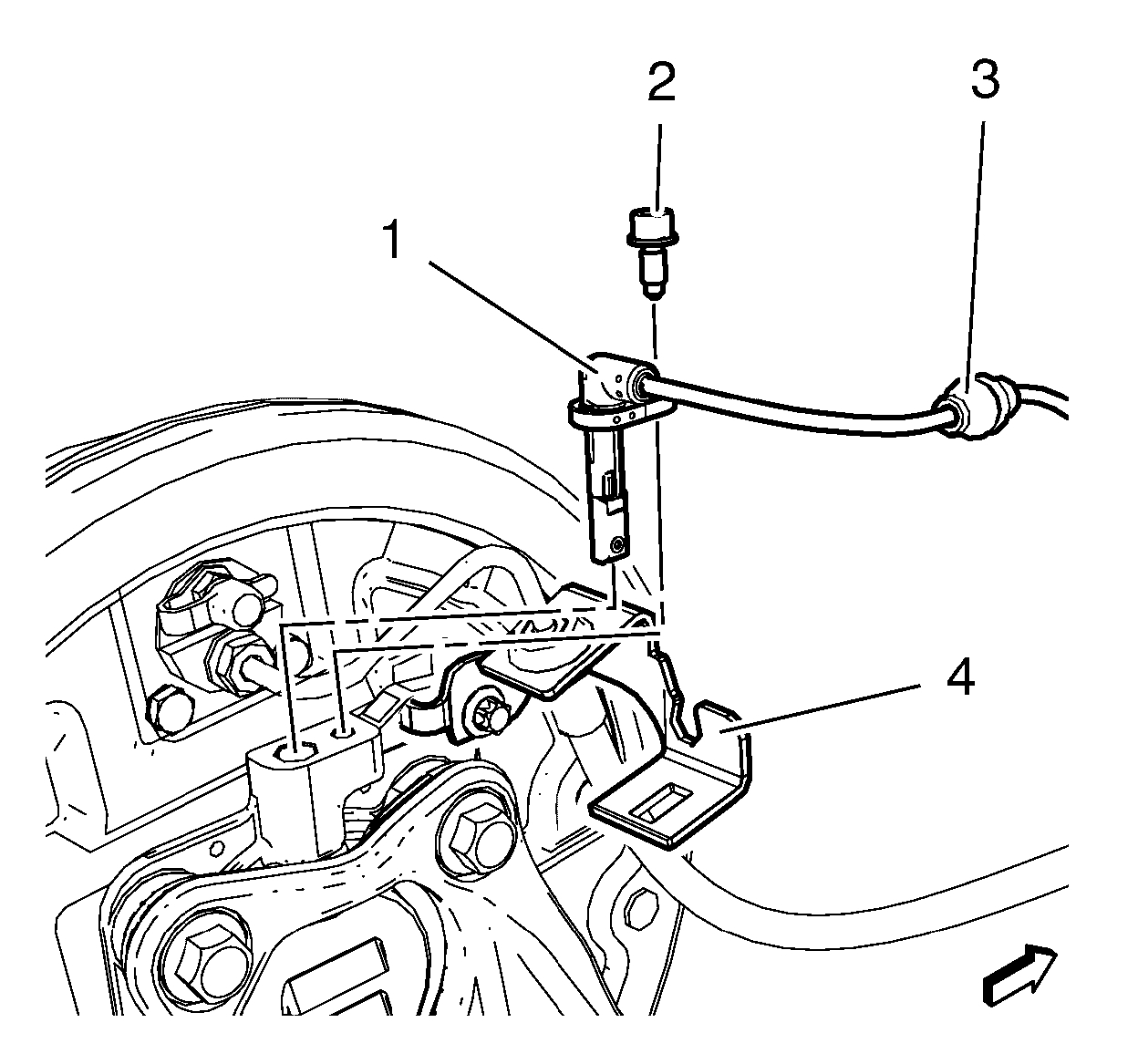 2
3
1
4