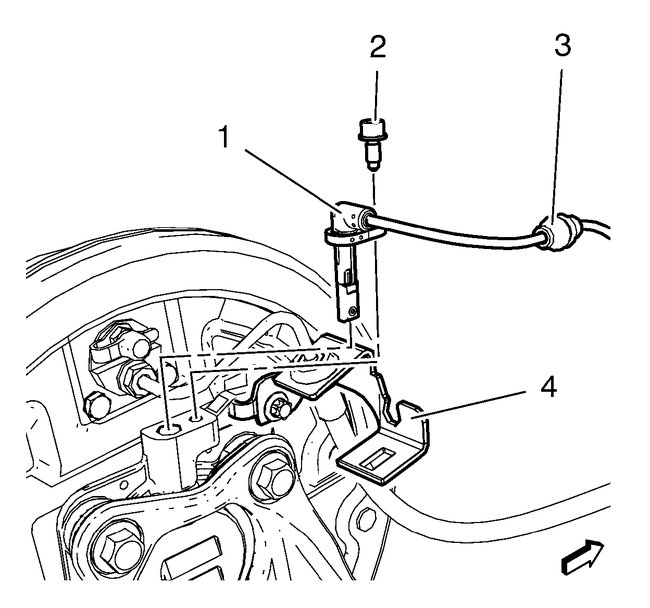 2
3
1
4