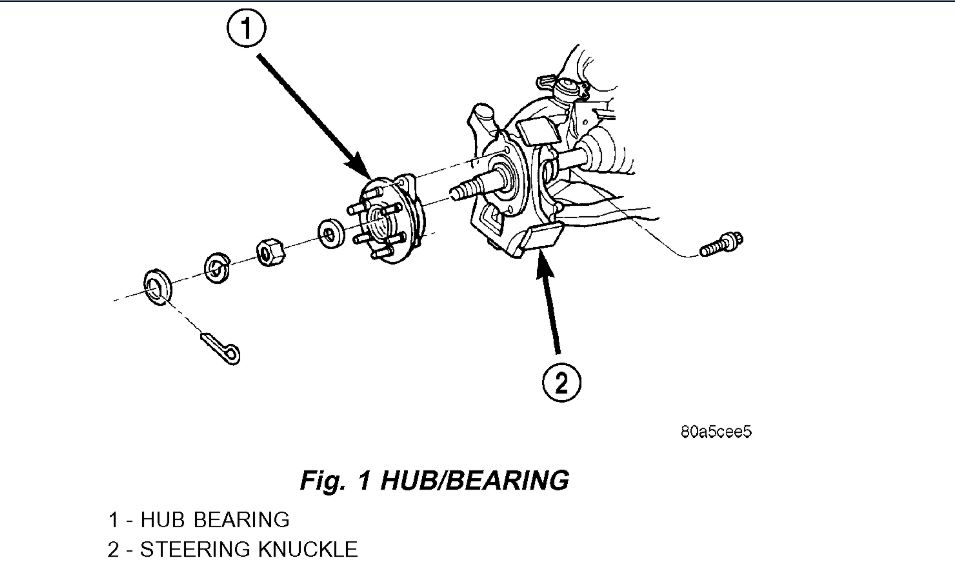 1

2

80a5cee5

Fig. 1 HUB/BEARING

1 - HUB BEARING
2 - STEERING KNUCKLE