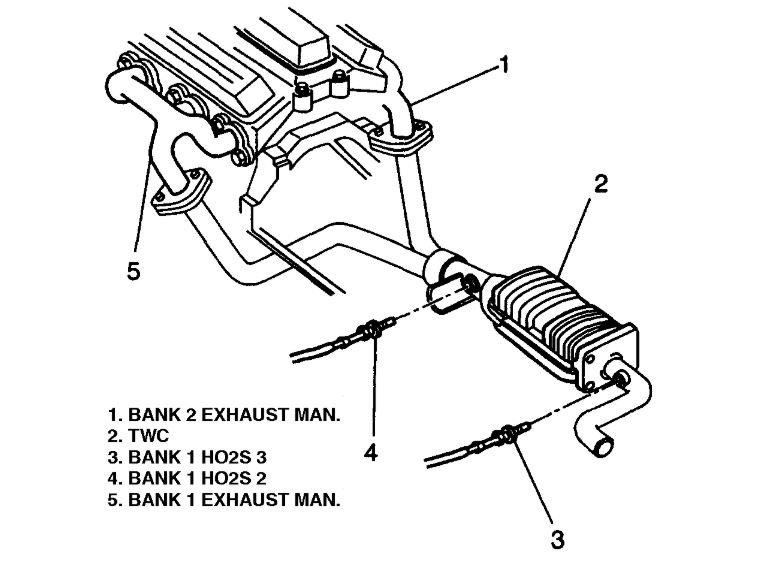 1

2

5

4

3

1. BANK 2 EXHAUST MAN.
2. TWC
3. BANK 1 HO2S 3
4. BANK 1 HO2S 2
5. BANK 1 EXHAUST MAN.