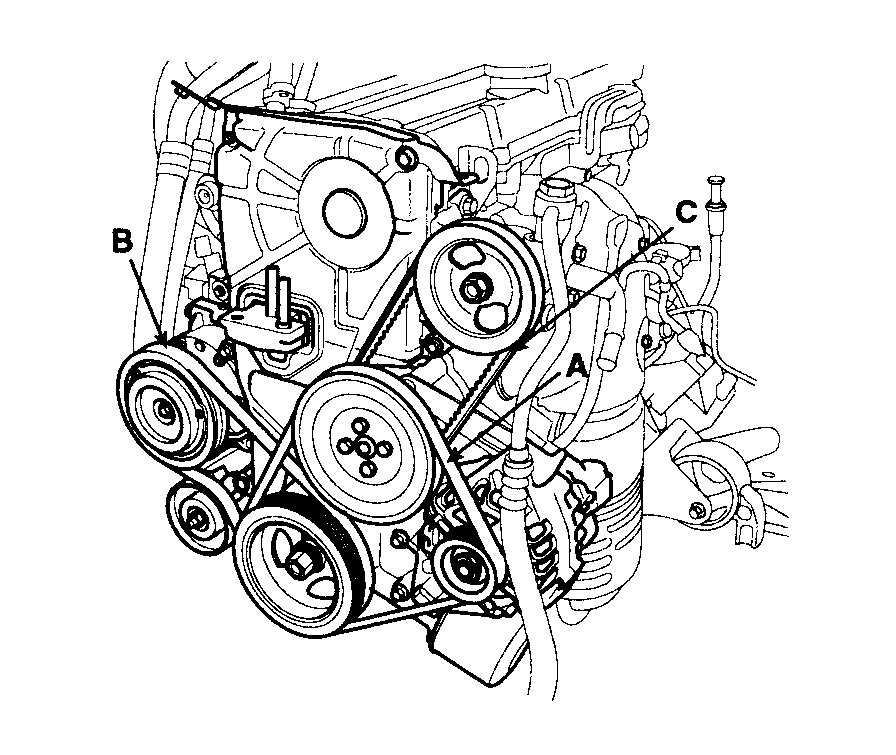 B
C
A