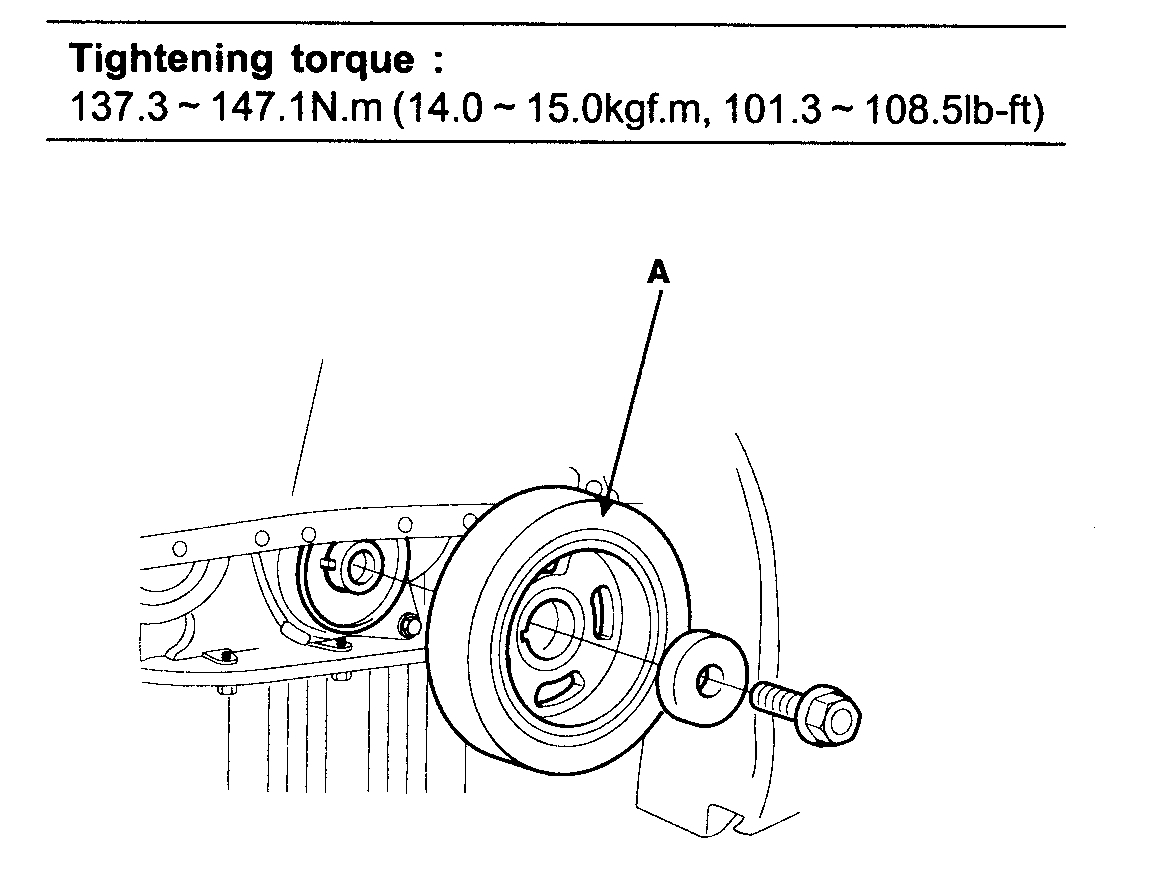 Tightening torque :
137.3 ~ 147.1N.m (14.0 ~ 15.0kgf.m, 101.3 ~ 108.5lb-ft)

A