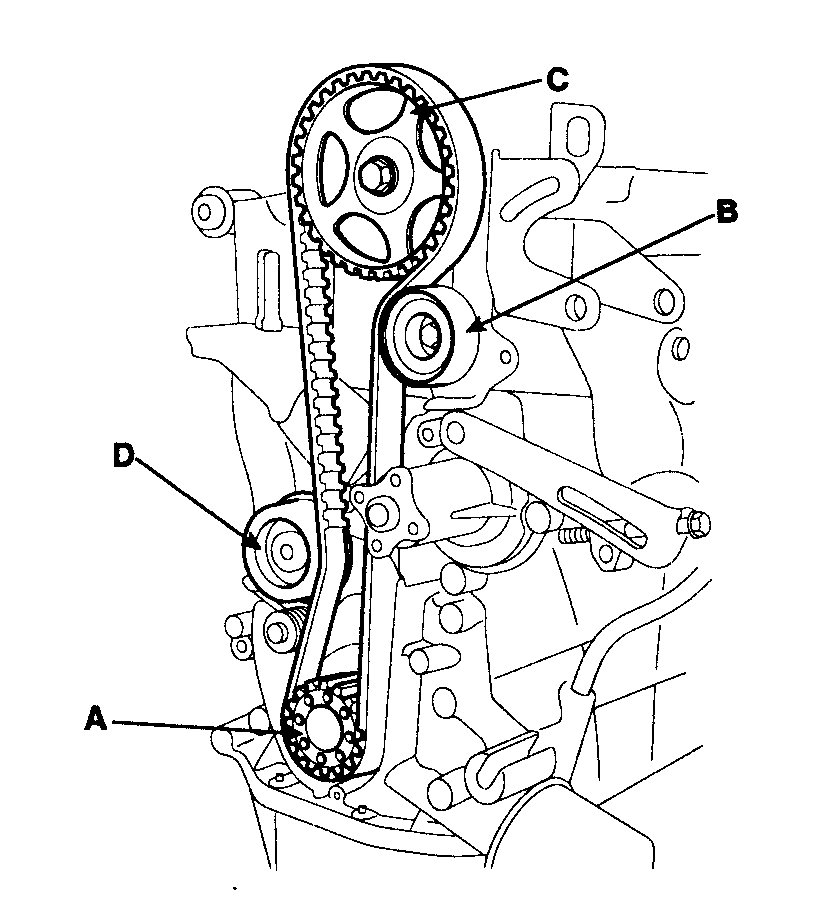 C
B
D
A