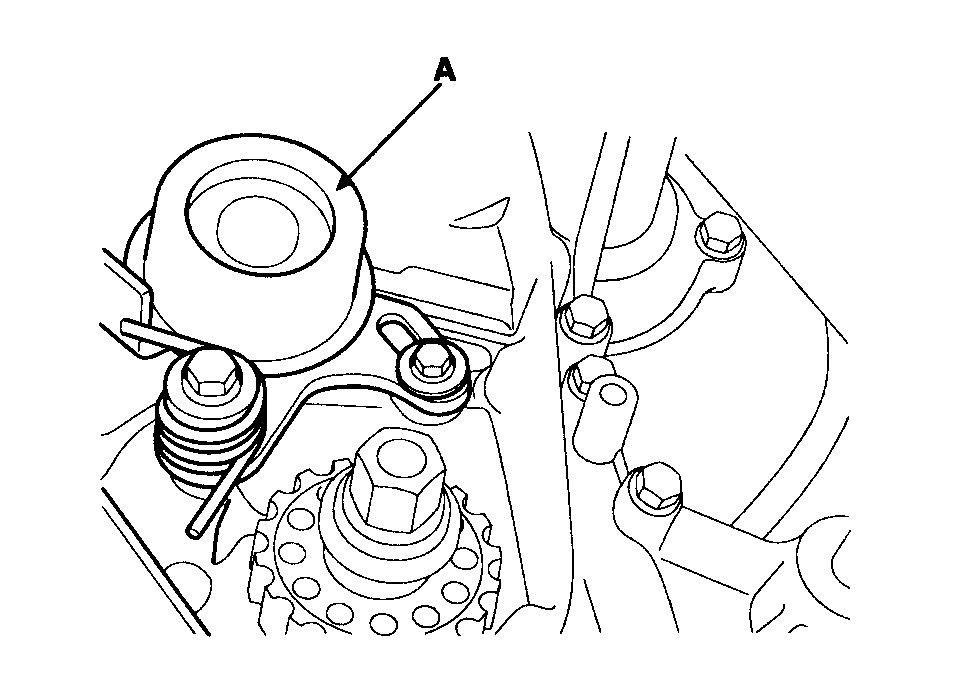 A