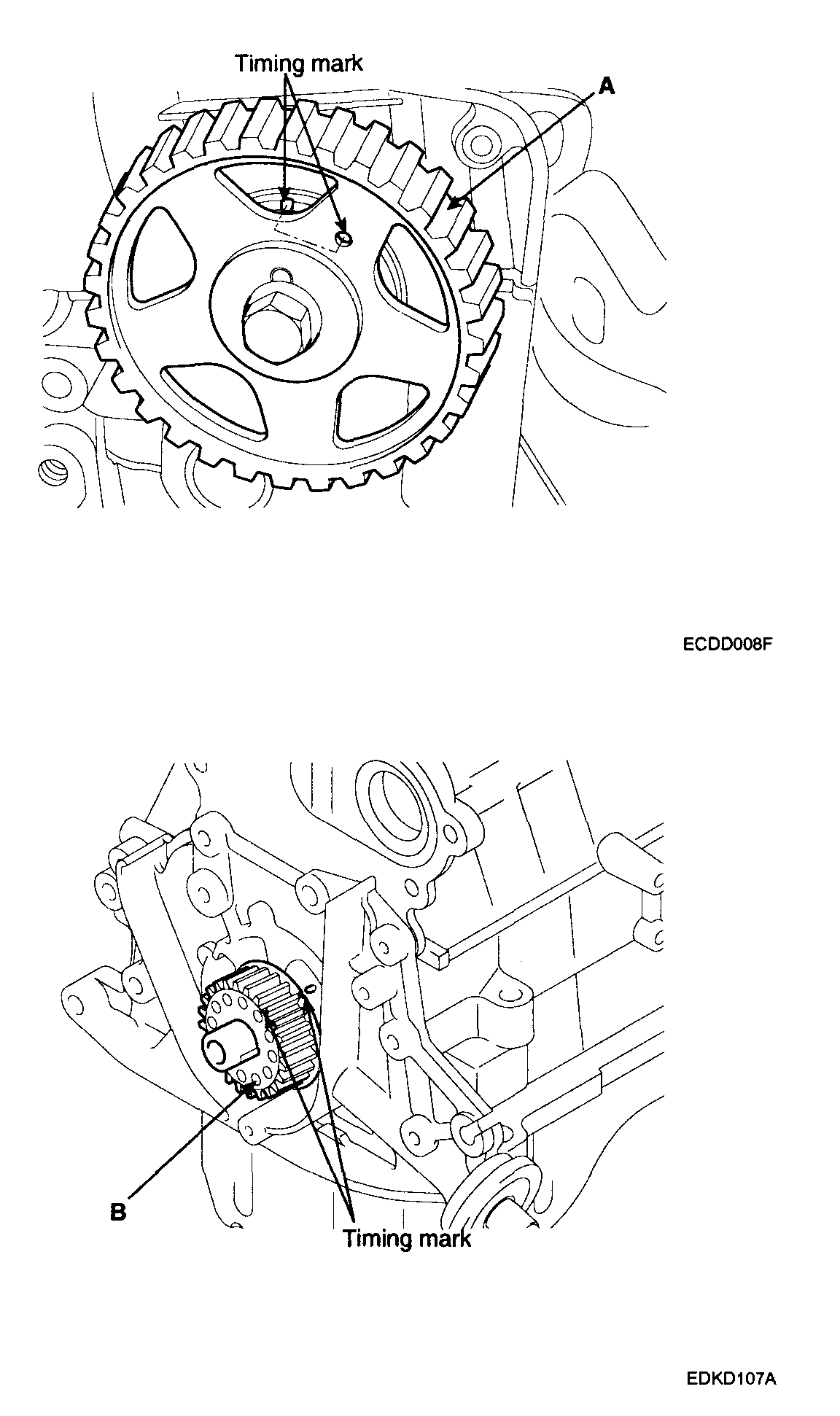 Timing mark

A

ECDD008F

B

Timing mark

EDKD107A