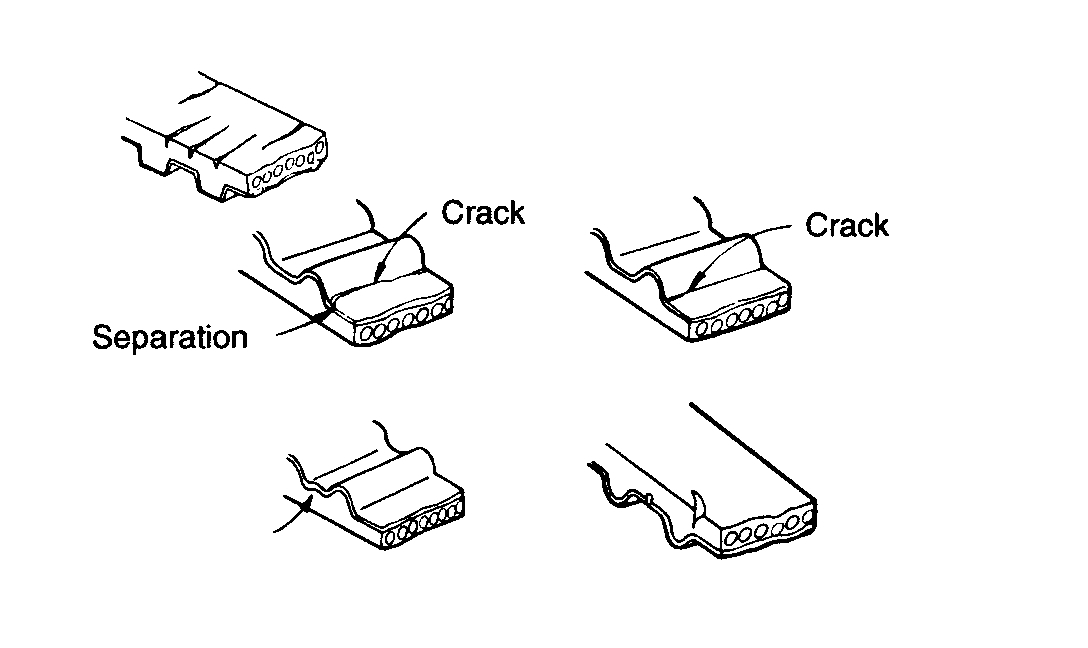 Crack
Separation
Crack