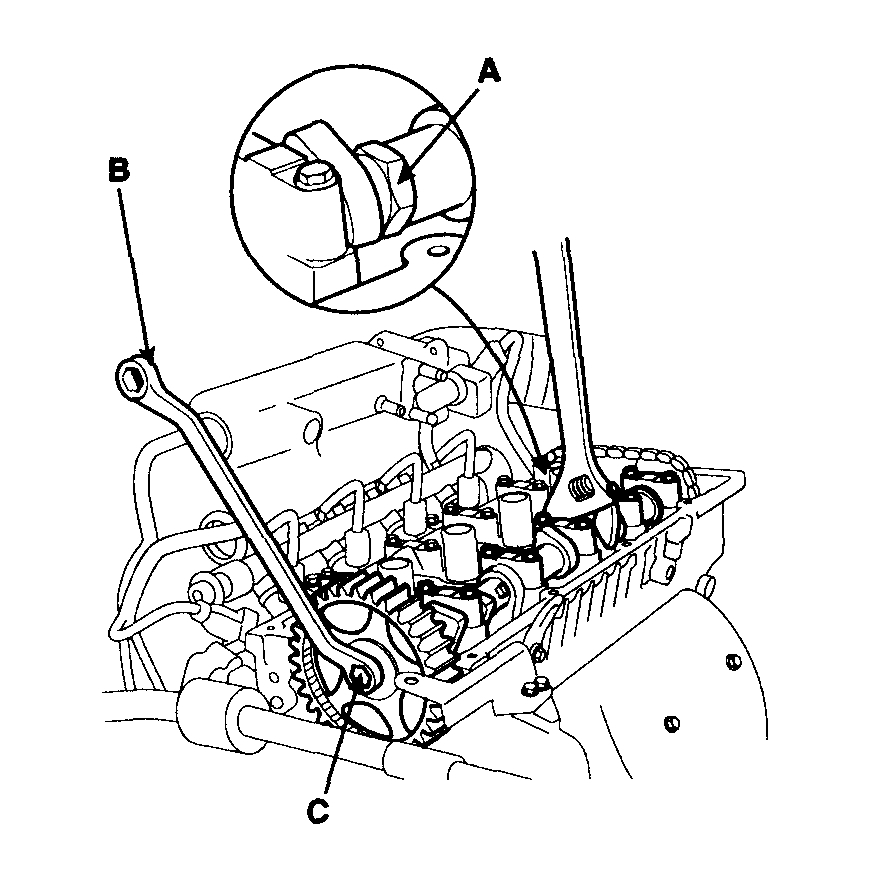 A
B
C