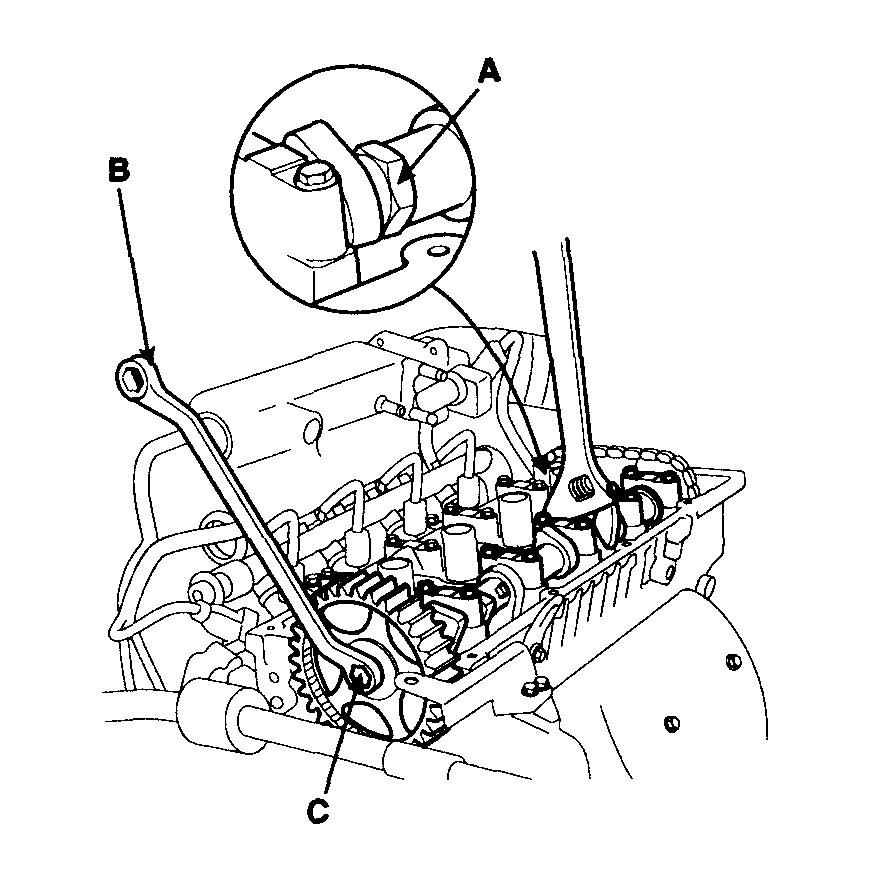 A
B
C