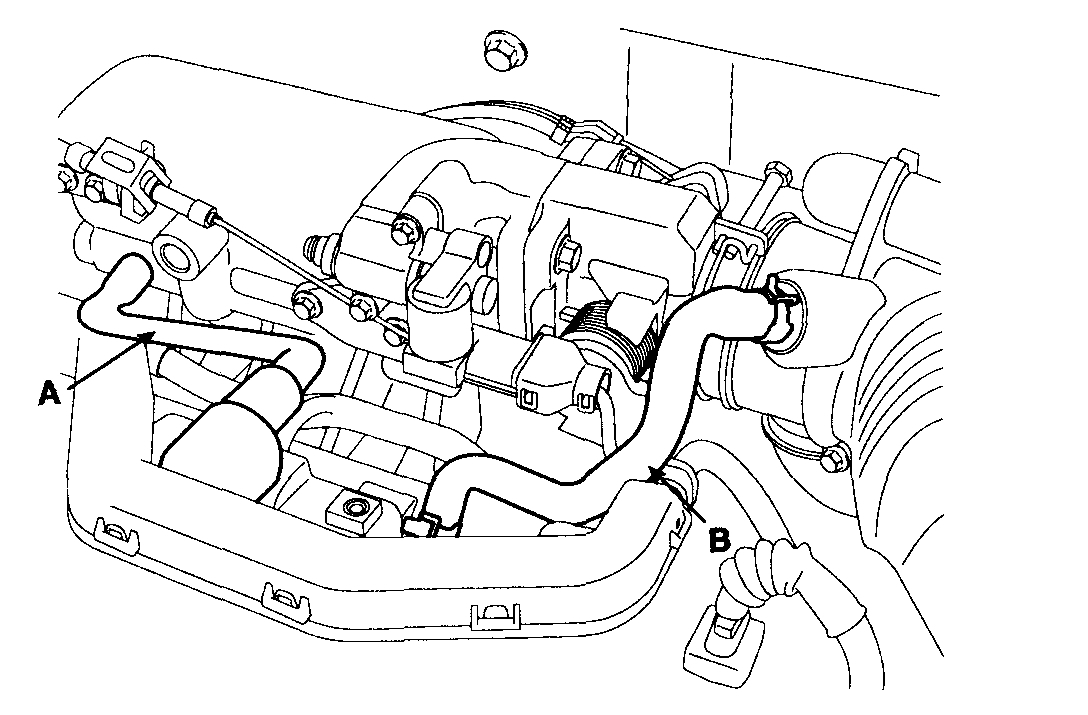 A

B