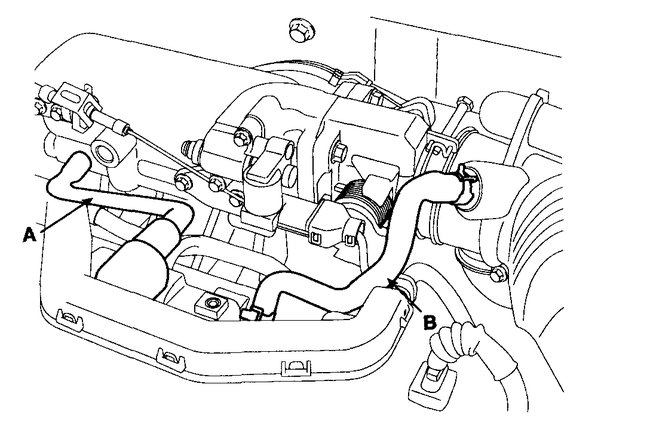 A

B