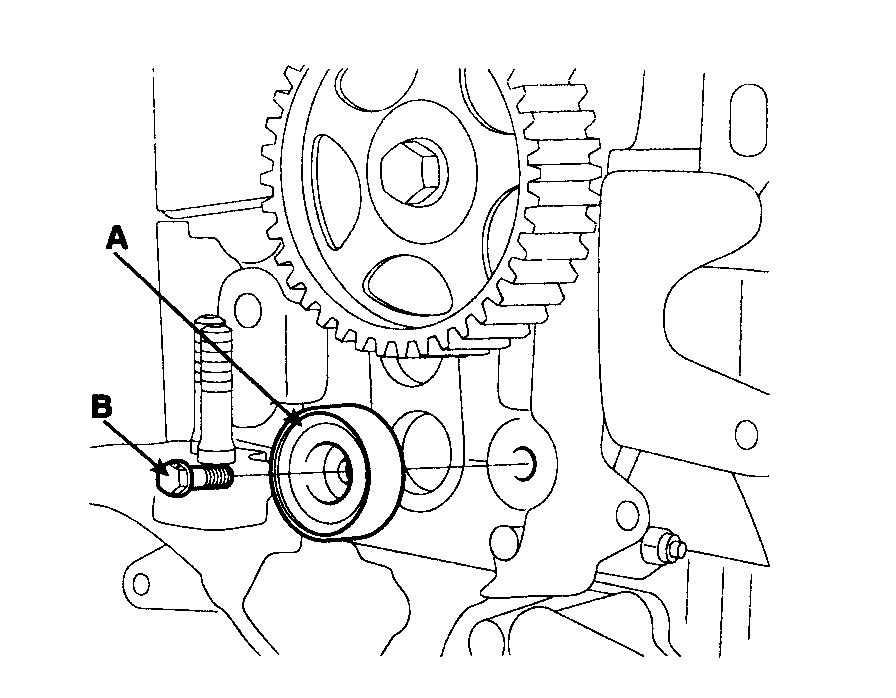 A
B